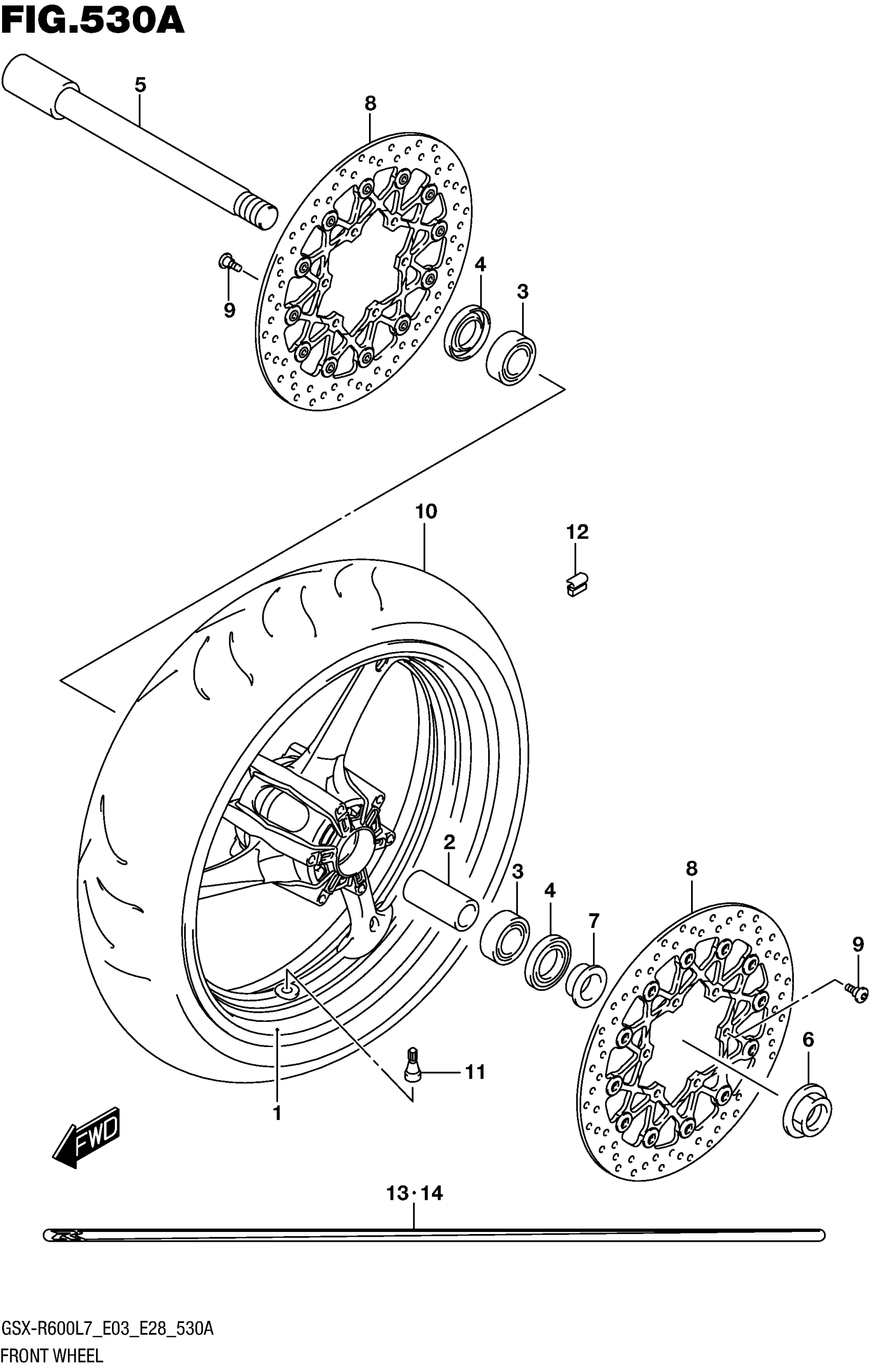 FIG.530A

5

8

9

4

3

10

12

2

3

4

7

8

9

6

11

1

FWD

13·14

GSX-R600L7_E03_E28_530A
FRONT WHEEL