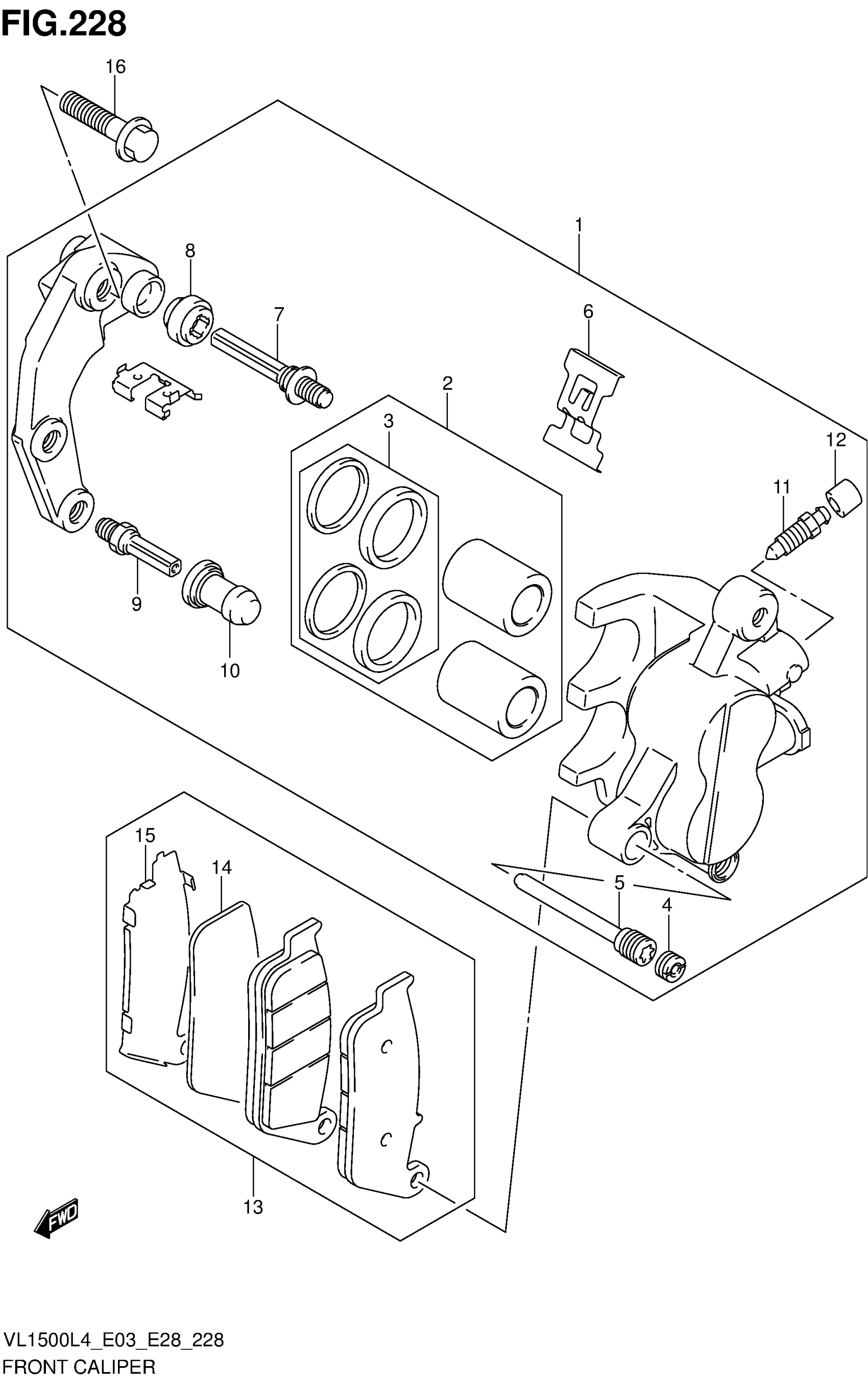 FIG.228

16

1

8

7

6

2

3

12

11

9

10

15

14

5

4

13

FWD

VL1500L4_E03_E28_228
FRONT CALIPER