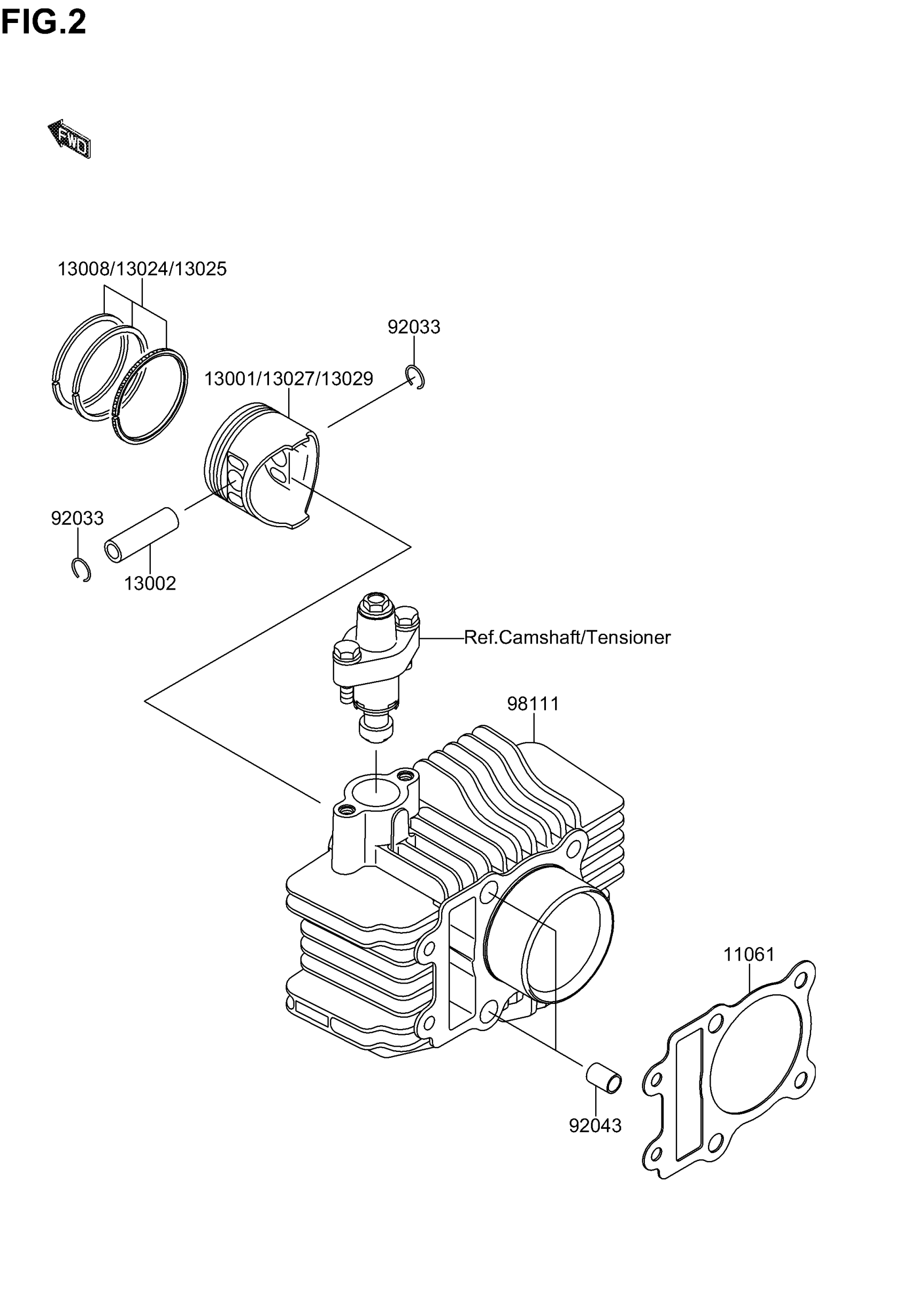 FIG.2

FWD

13008/13024/13025

92033

13001/13027/13029

92033

13002

Ref.Camshaft/Tensioner

98111

11061

92043