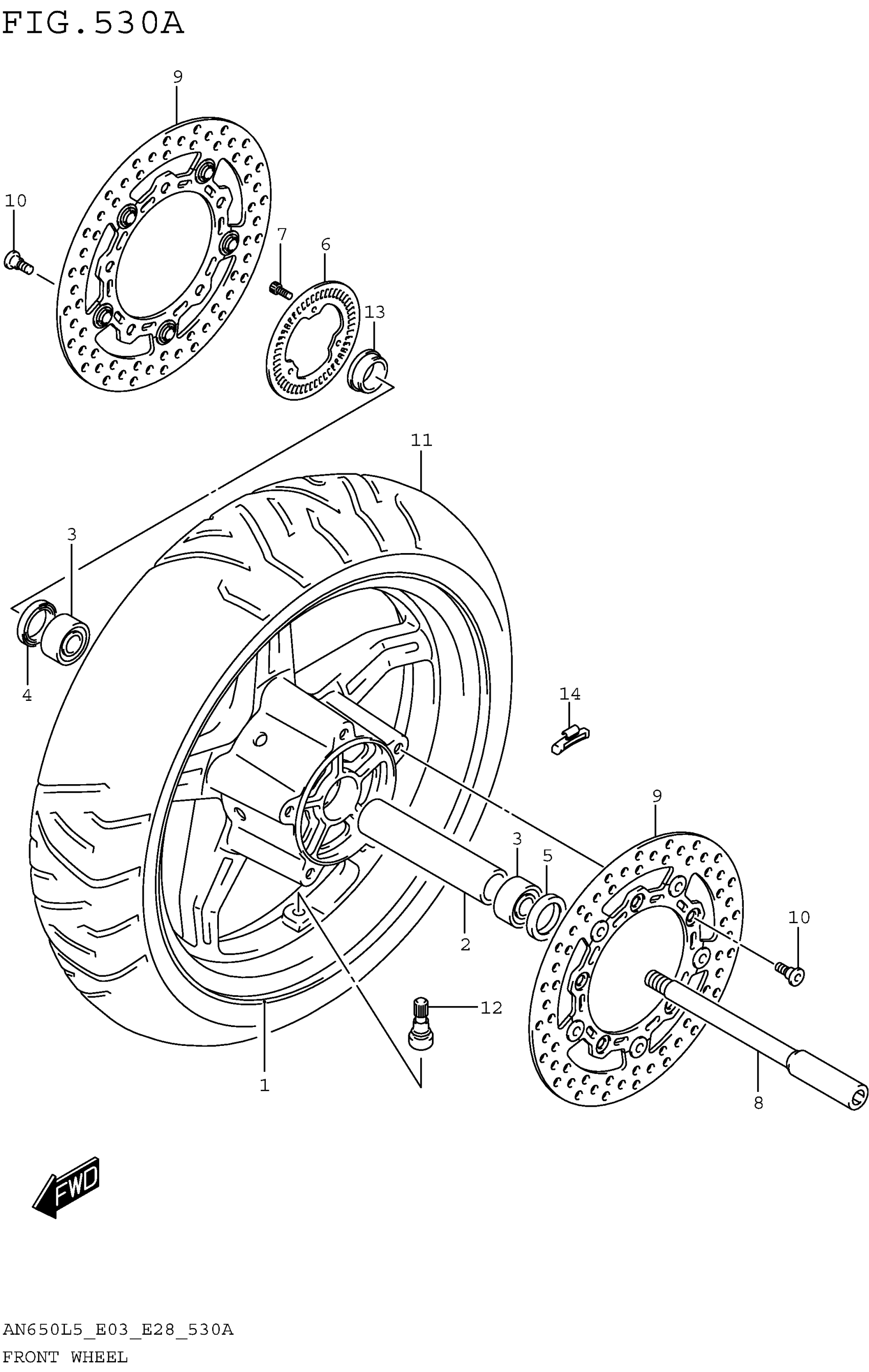 FIG.530A

9
10
7
6
13
11
3
4
14
9
3
5
10
2
12
1
8

FWD

AN650L5_E03_E28_530A
FRONT WHEEL