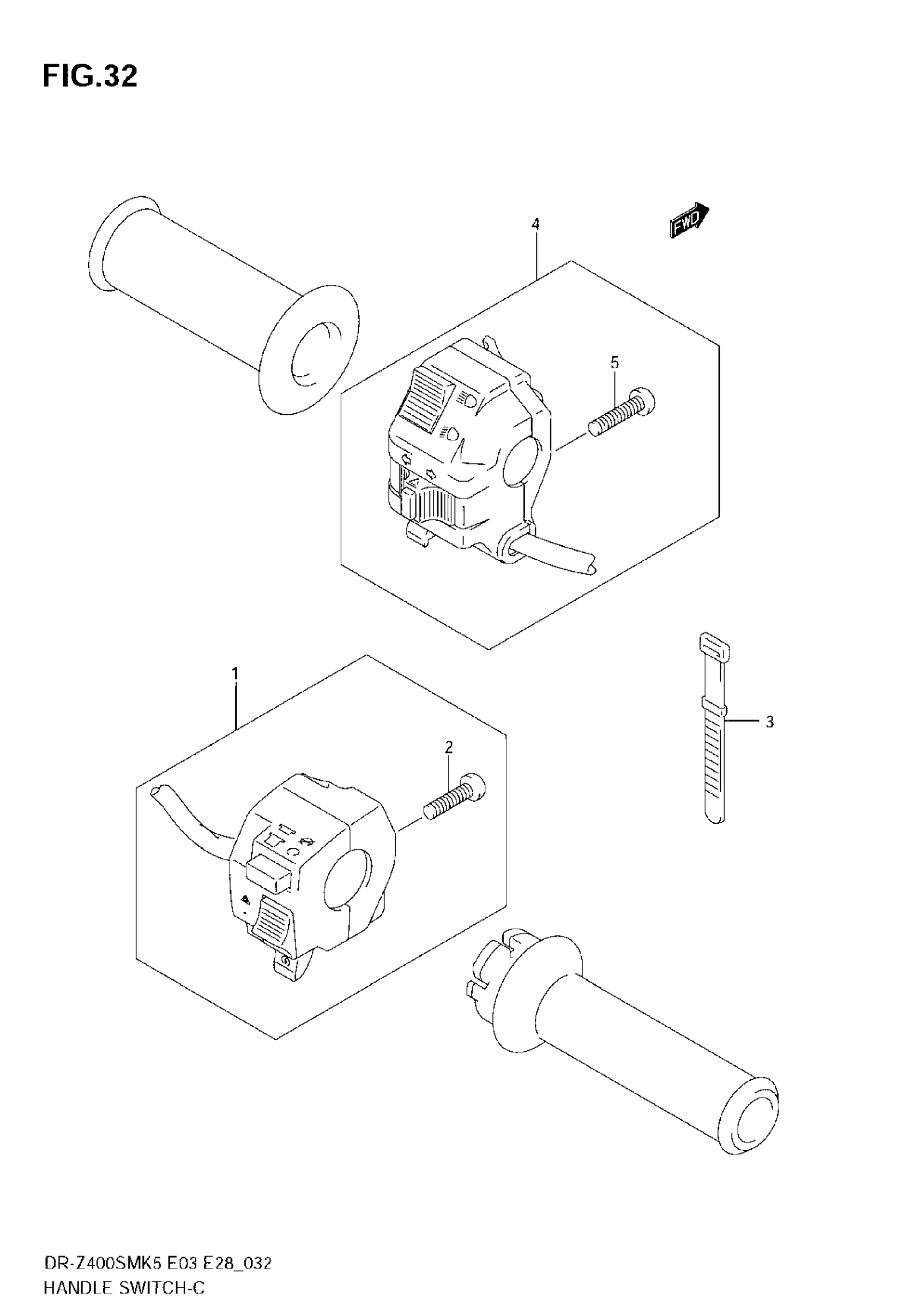 FIG.32

FWD

4

5

1

2

3

DR-Z400SMK5 E03 E28_032
HANDLE SWITCH-C