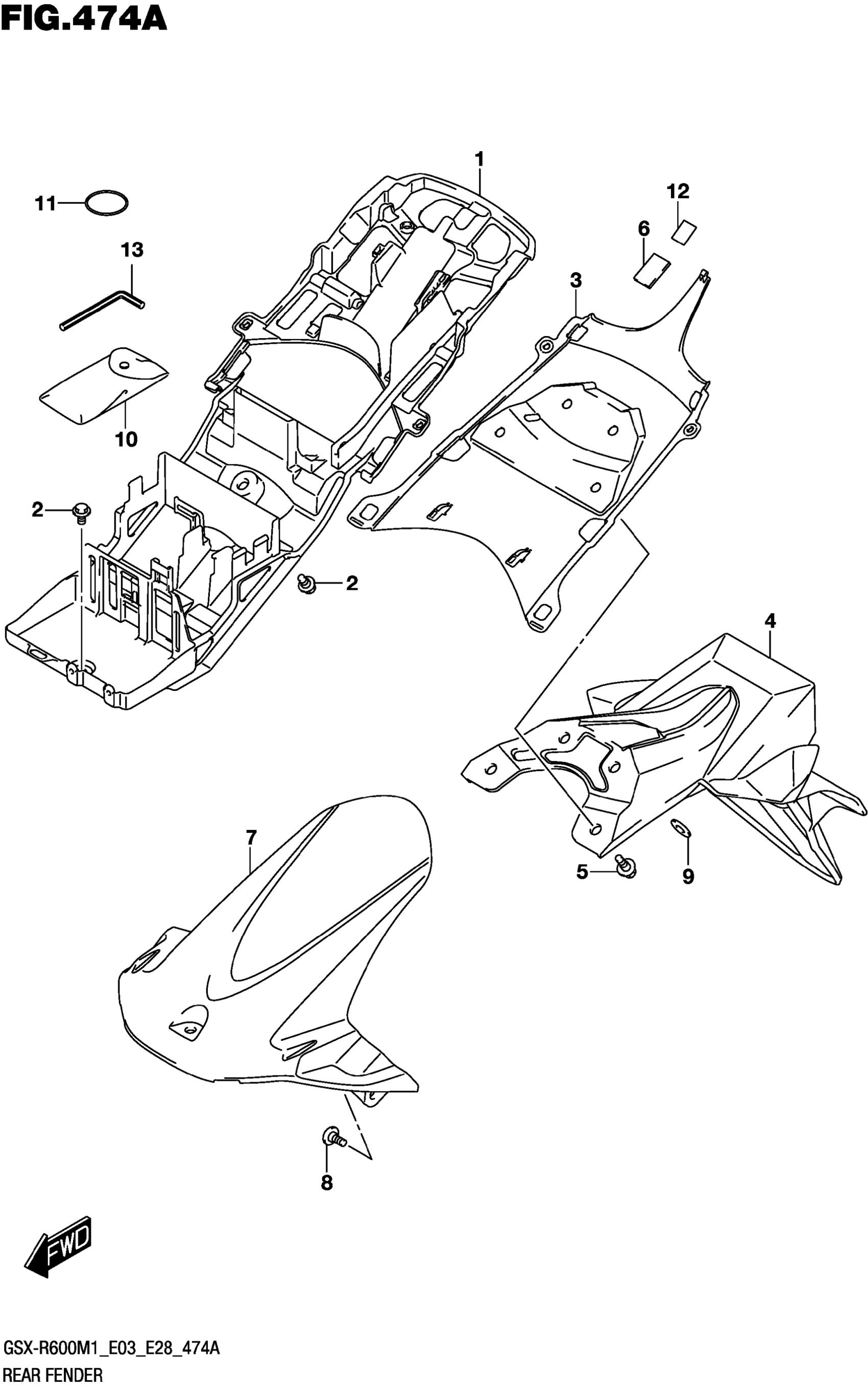 FIG.474A

1

11

12

13

6

3

10

2

2

4

7

5

9

8

FWD

GSX-R600M1_E03_E28_474A
REAR FENDER