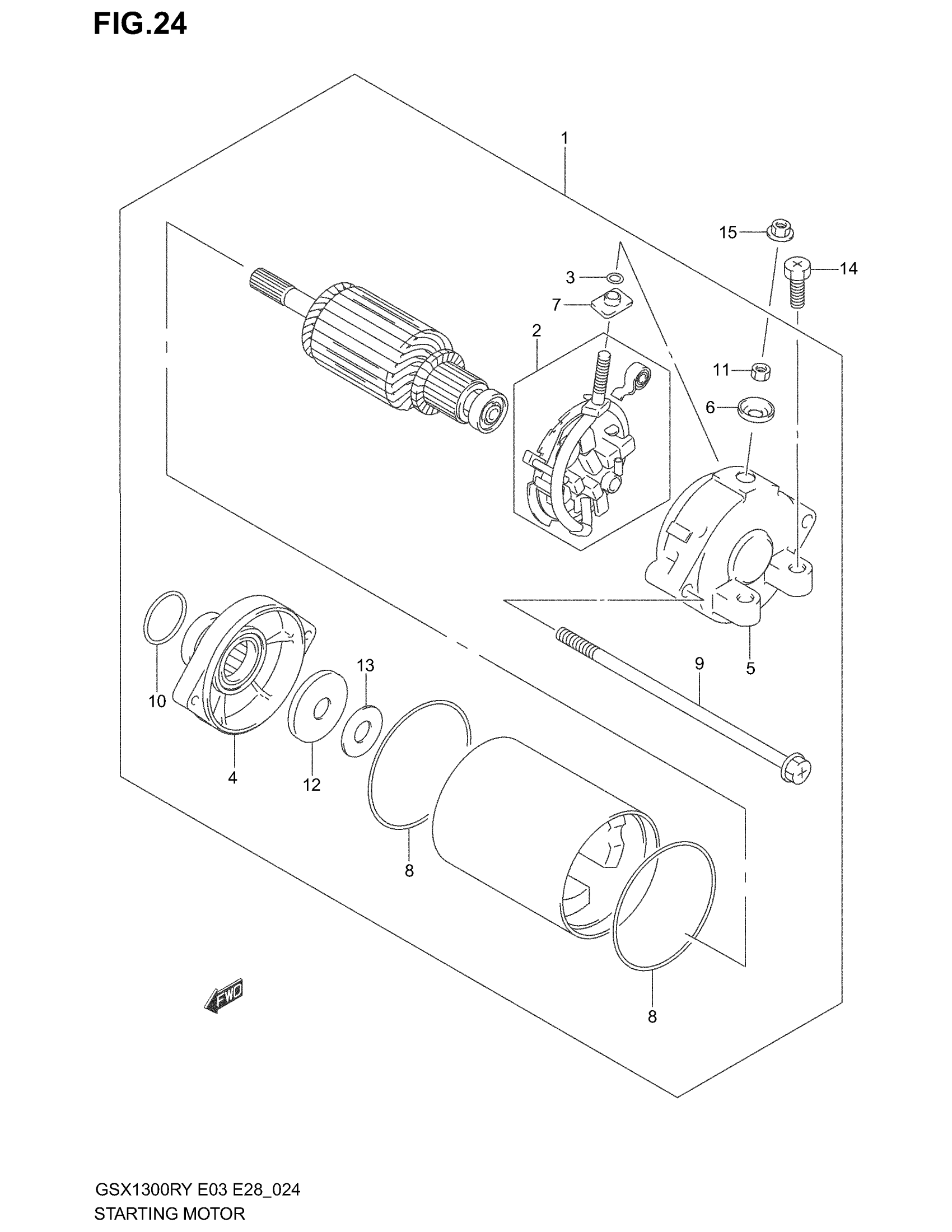 FIG.24

1

15

14

3

7

2

11

6

5

9

13

10

4

12

8

8

FWD

GSX1300RY E03 E28_024
STARTING MOTOR