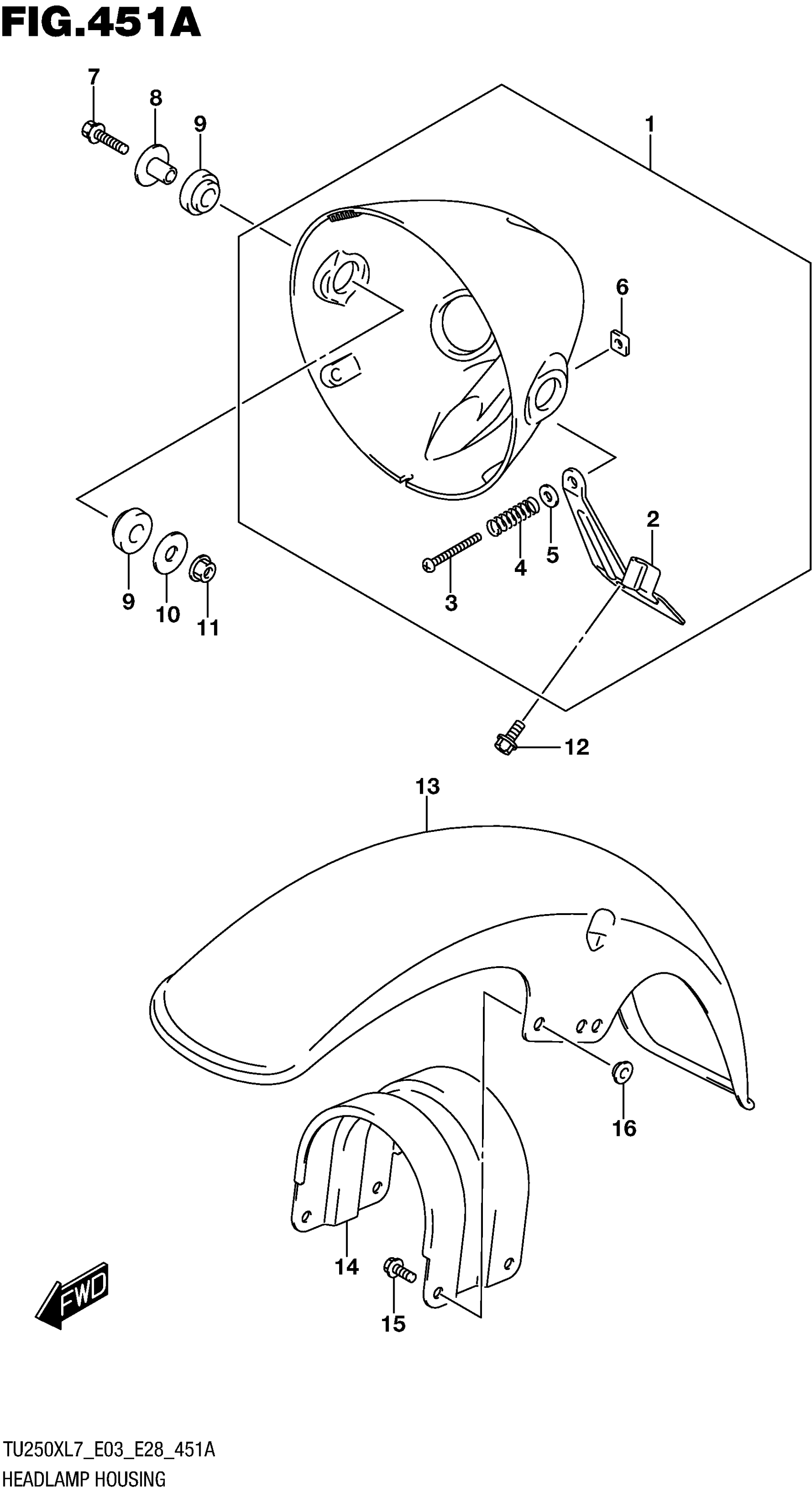 FIG.451A

7
8
9
1
6
2
9
10
11
3
4
5
12

13

16
14
15
FWD

TU250XL7_E03_E28_451A
HEADLAMP HOUSING