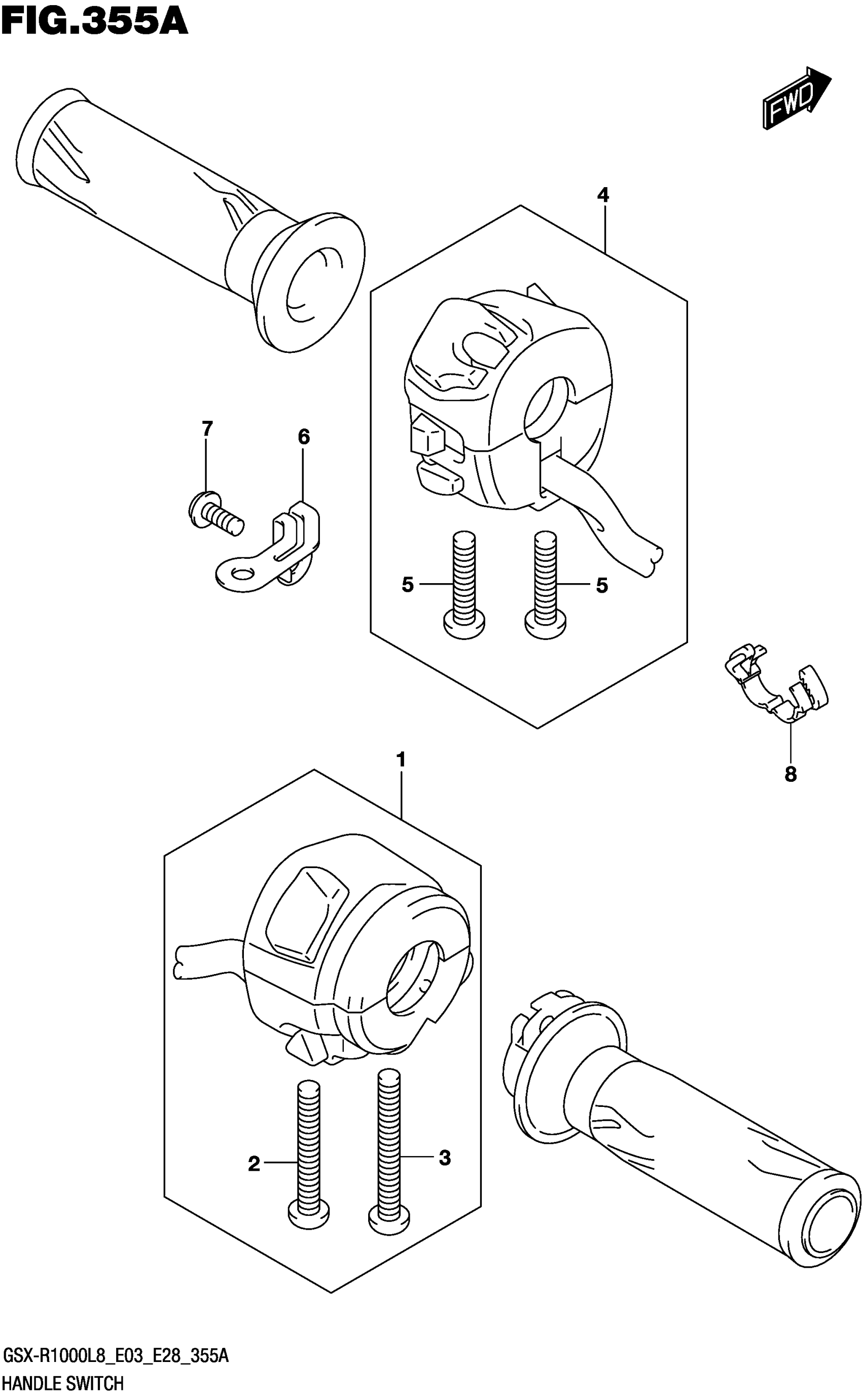 FIG.355A

FWD

4

7

6

5

5

8

1

2

3

GSX-R1000L8_E03_E28_355A
HANDLE SWITCH