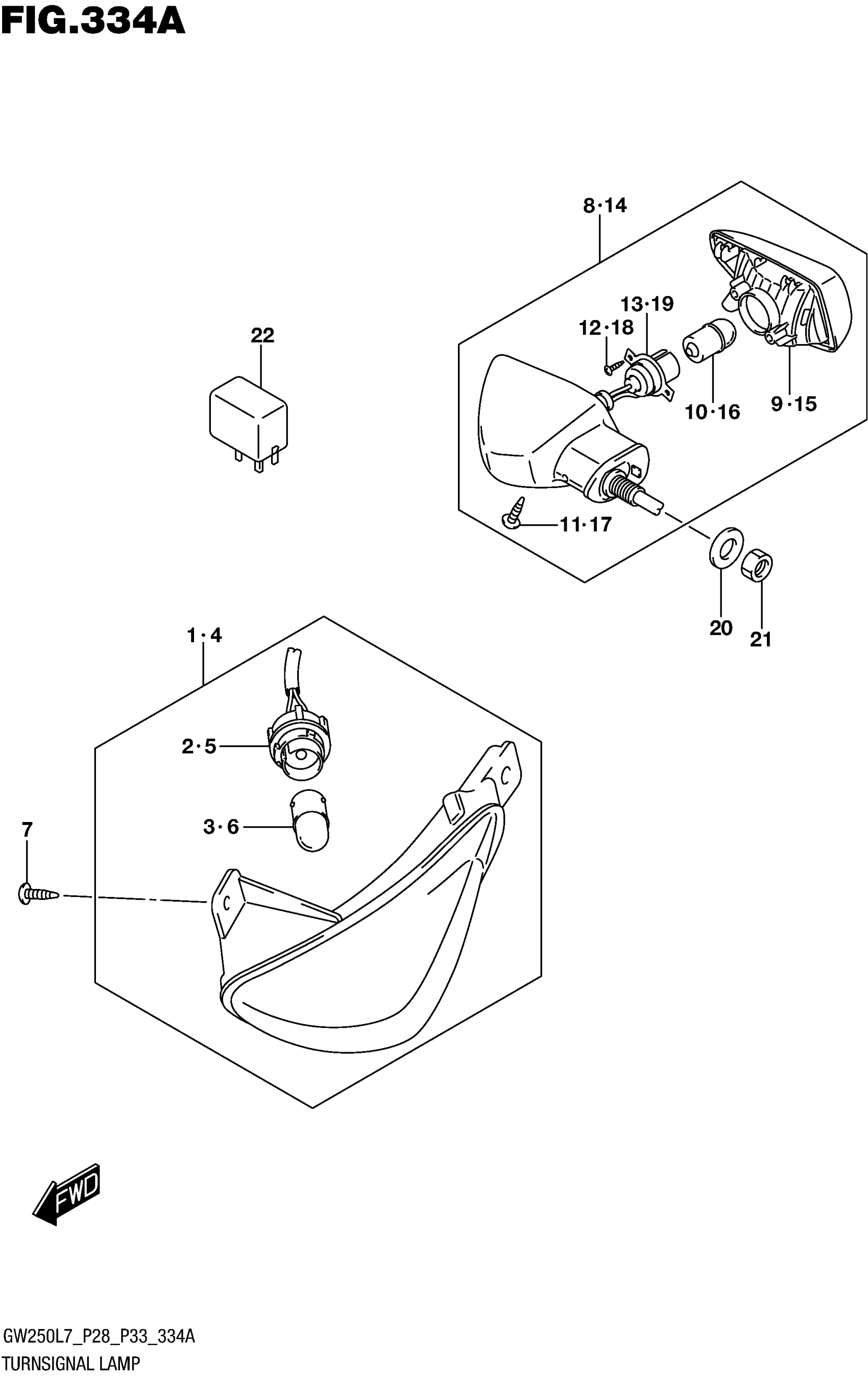 FIG.334A

8·14
13·19
12·18
22
10·16
9·15
11·17
20
21
1·4
2·5
3·6
7
FWD

GW250L7_P28_P33_334A
TURNSIGNAL LAMP