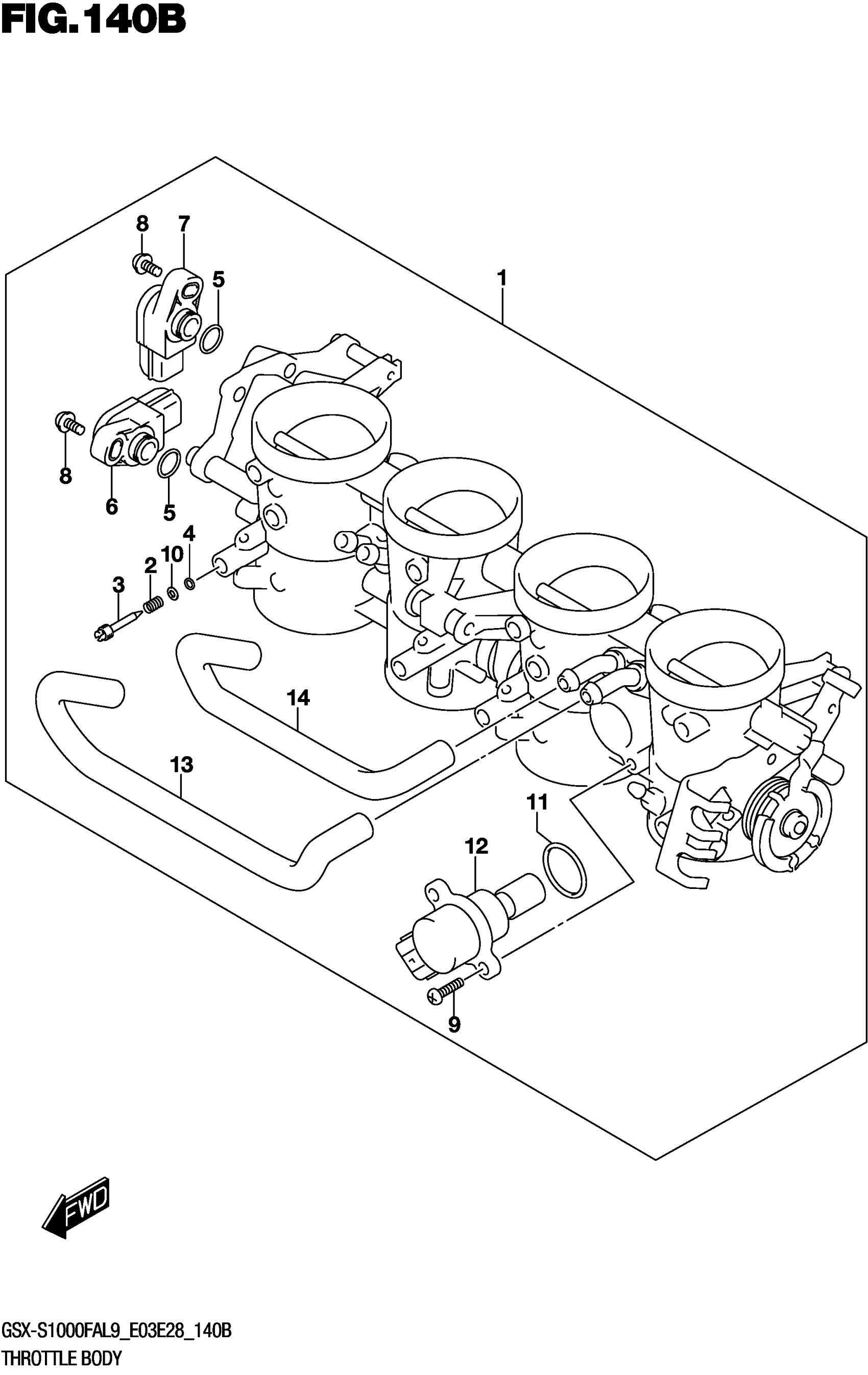 FIG.140B

8
7
5
1
8
6
5
4
10
2
3
14
13
11
12
9

FWD

GSX-S1000FAL9_E03E28_140B
THROTTLE BODY