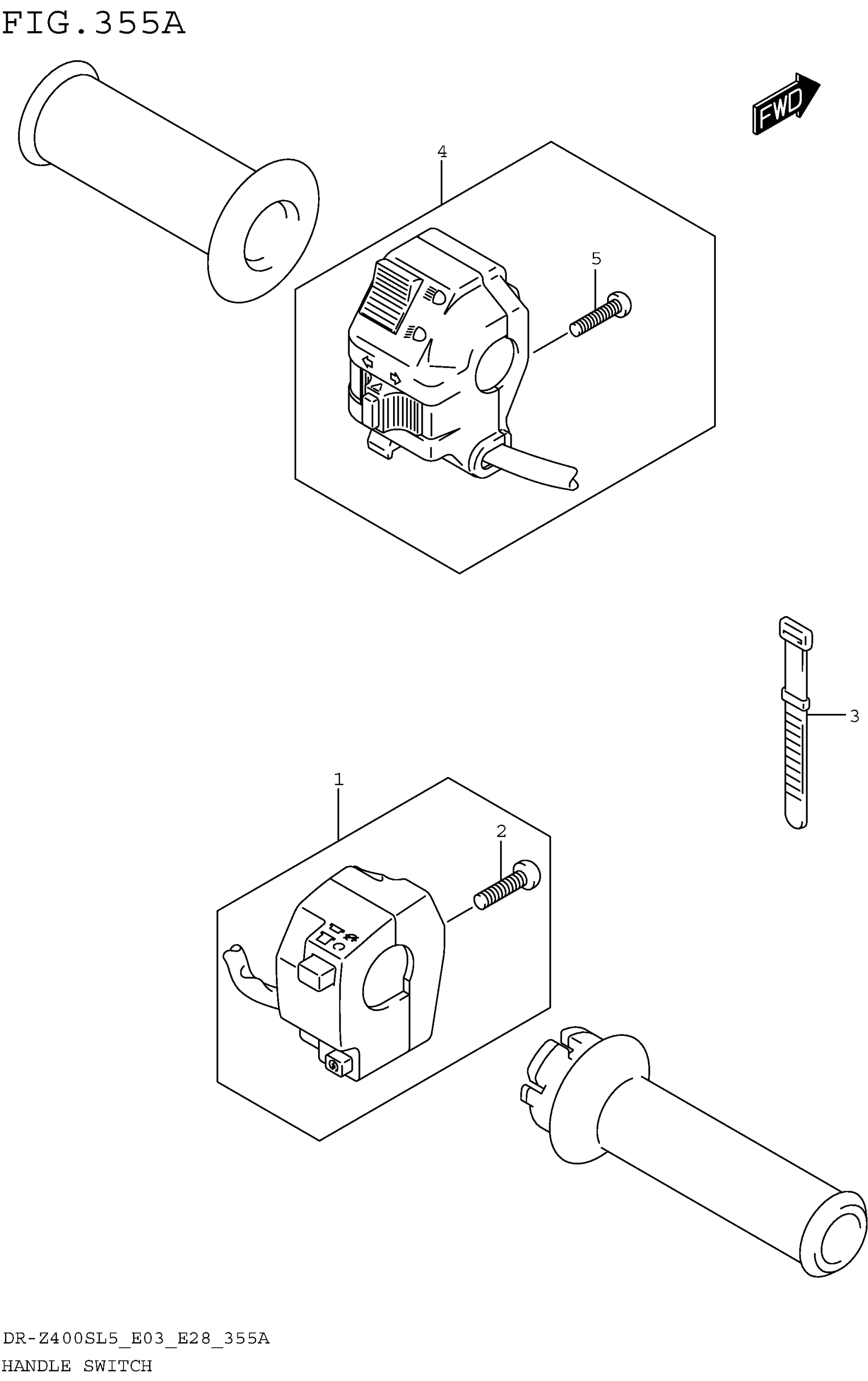 FIG.355A

FWD

4

5

3

1

2

DR-Z400SL5_E03_E28_355A
HANDLE SWITCH