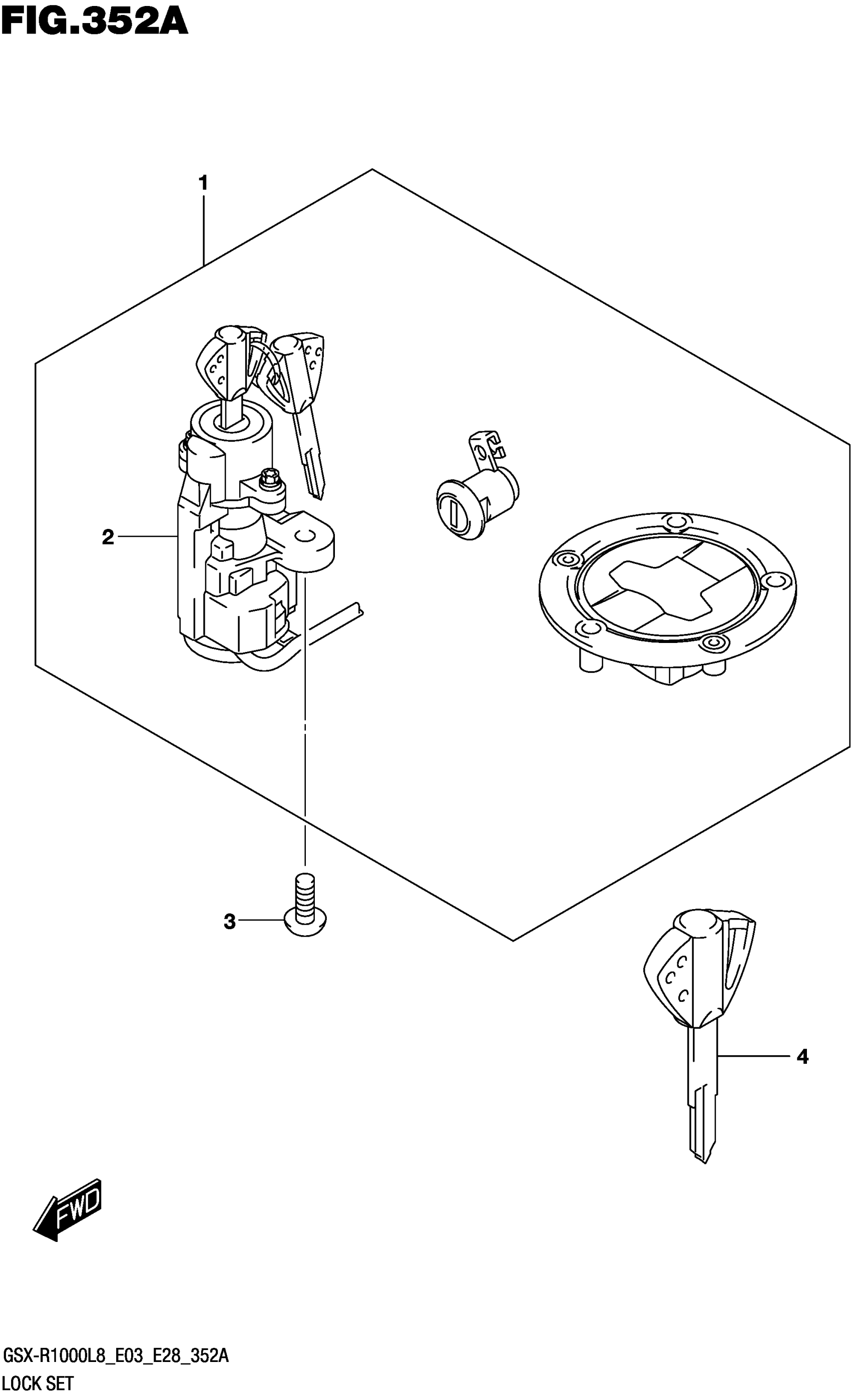 FIG.352A

1

2

3

4

FWD

GSX-R1000L8_E03_E28_352A
LOCK SET