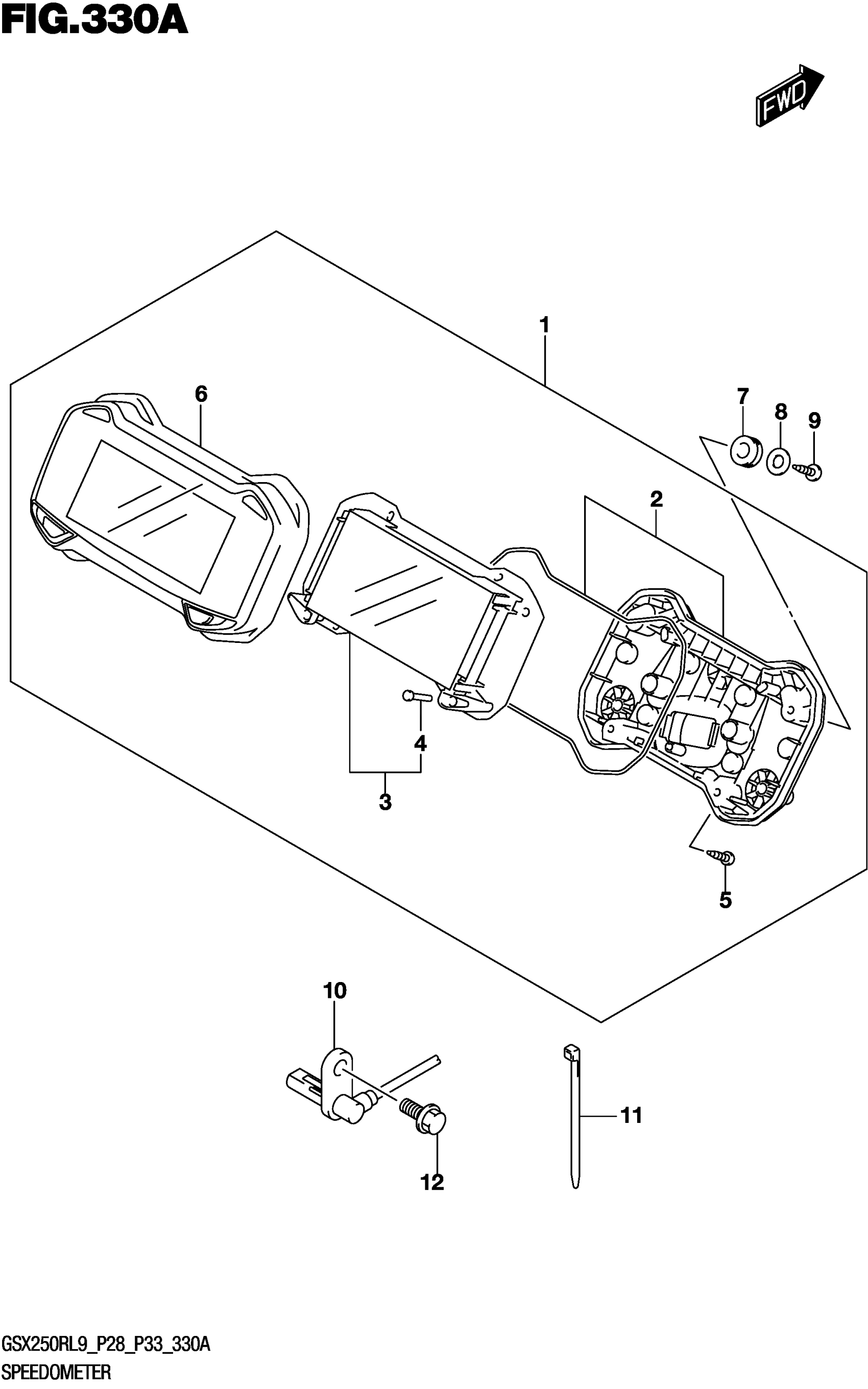 FIG.330A

FWD

1

6

7

8

9

2

4

3

5

10

11

12

GSX250RL9_P28_P33_330A

SPEEDOMETER