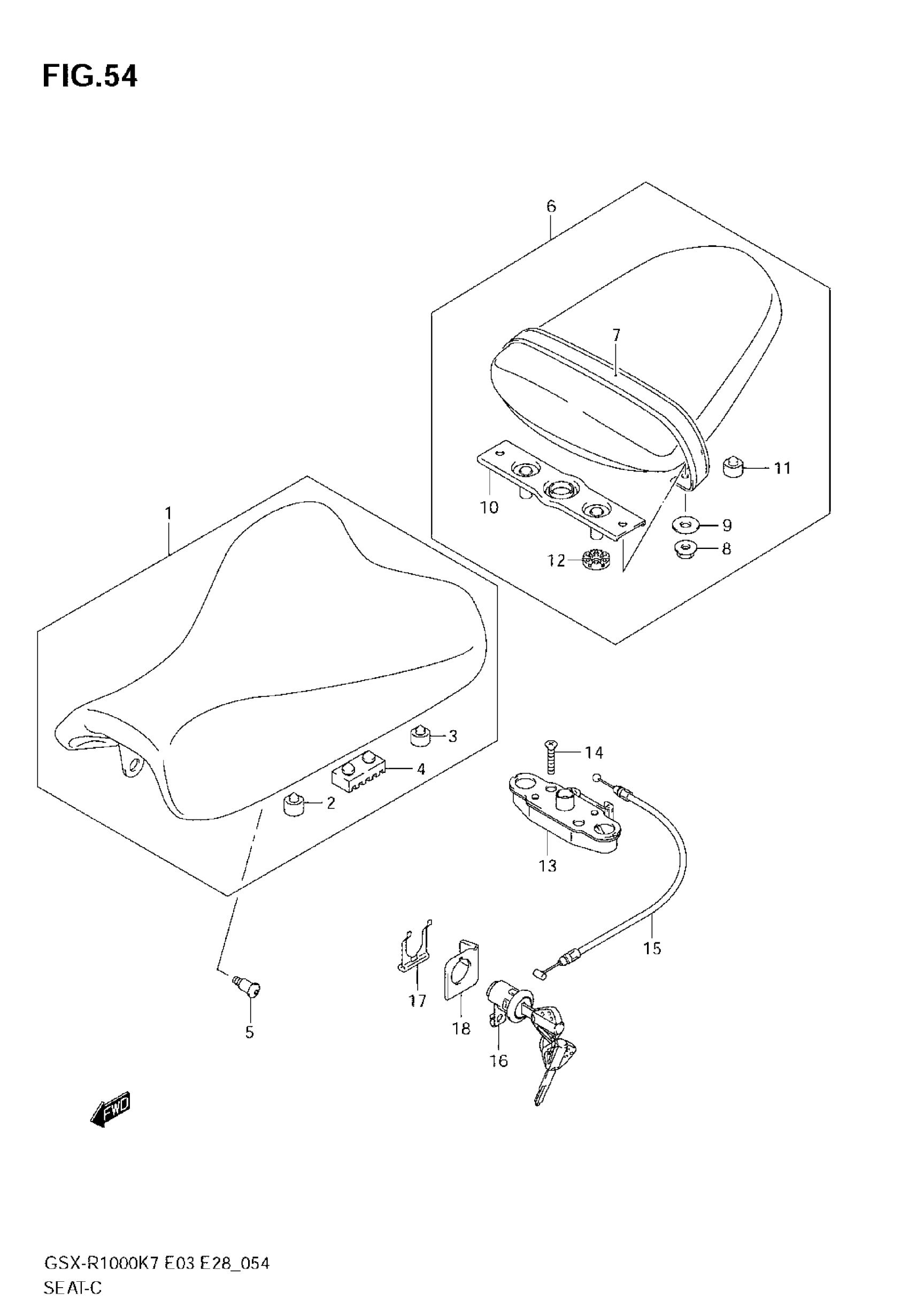 FIG.54

6

7

11

10

9

8

12

1

3

4

2

14

13

15

17

18

16

5

FWD

GSX-R1000K7 E03 E28_054
SEAT-C