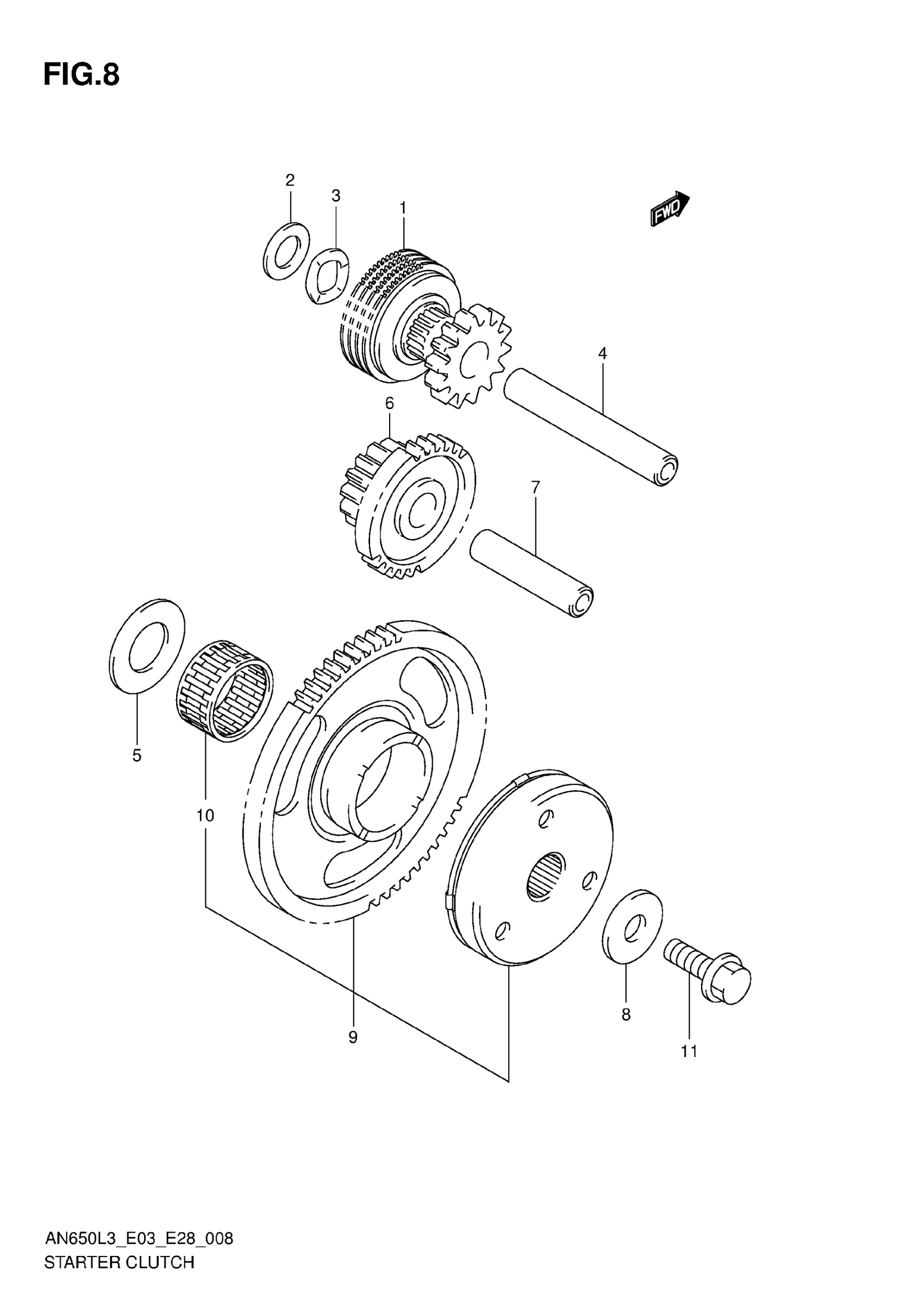 FIG.8

2
3
1
FWD
4
6
7
5
10
9
8
11

AN650L3_E03_E28_008
STARTER CLUTCH