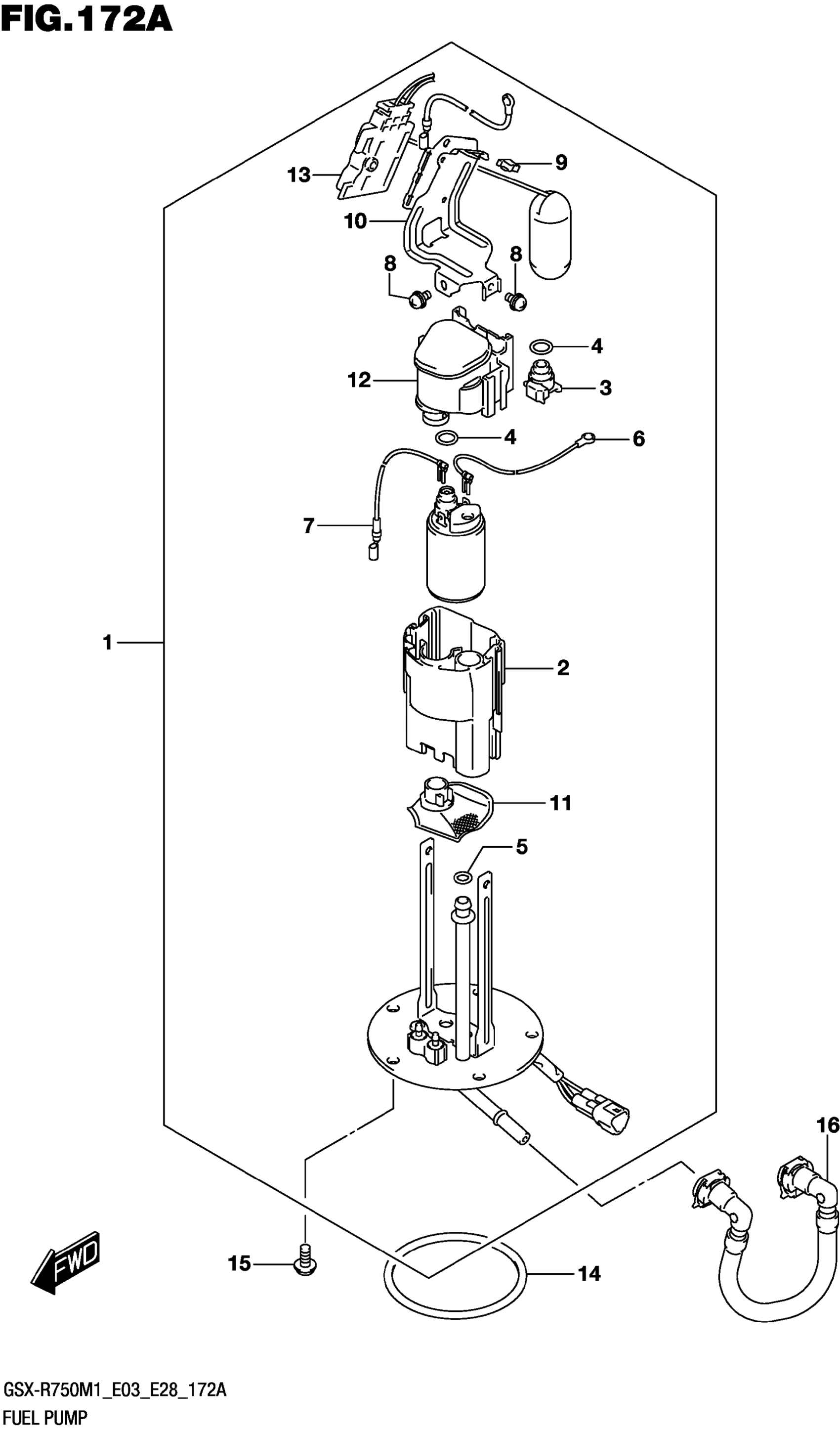 FIG.172A

13
9
10
8
8
4
12
3
4
6
7
1
2
11
5
16
FWD
15
14

GSX-R750M1_E03_E28_172A
FUEL PUMP