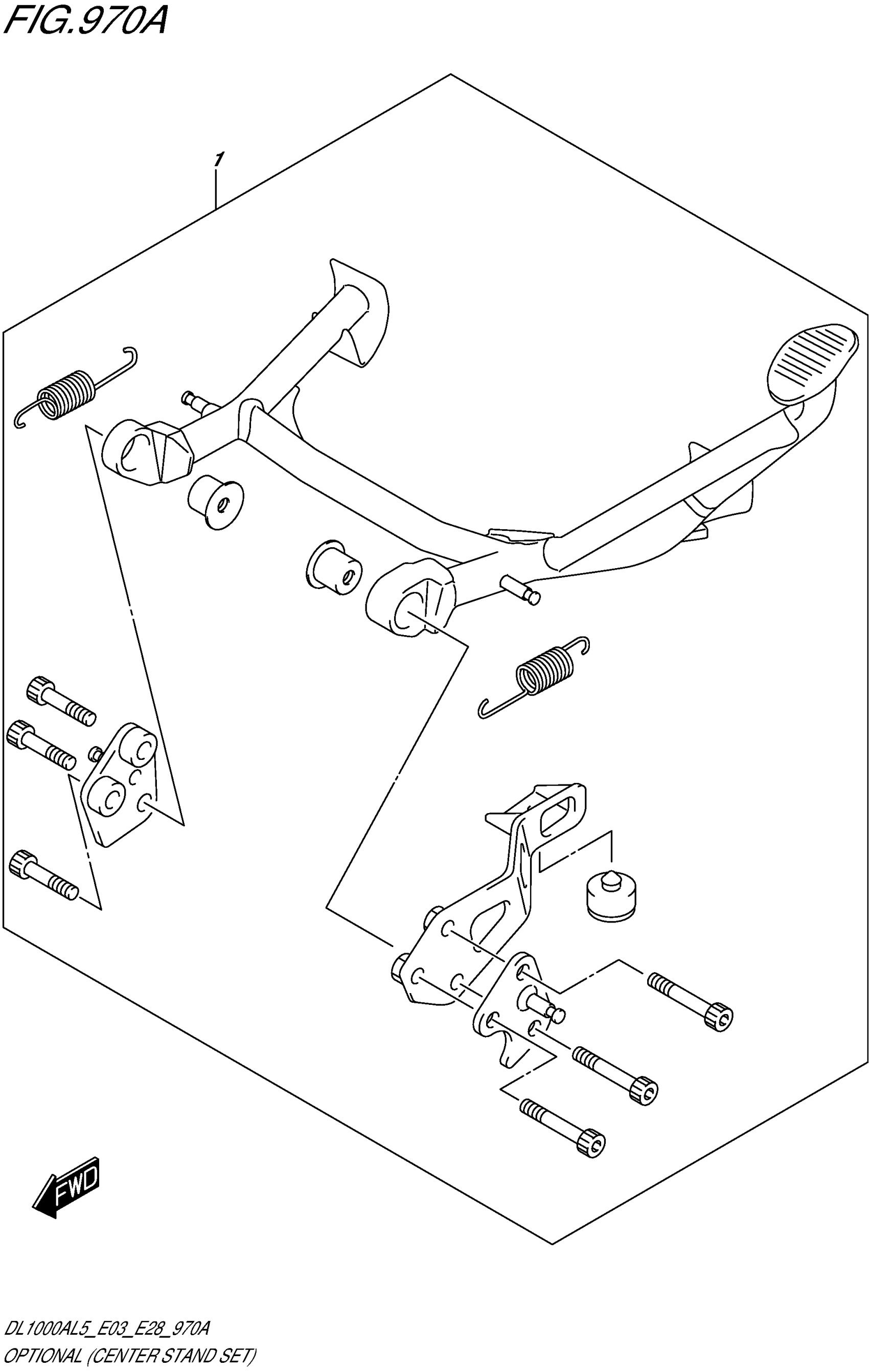 FIG.970A

1

FWD

DL1000AL5_E03_E28_970A
OPTIONAL (CENTER STAND SET)