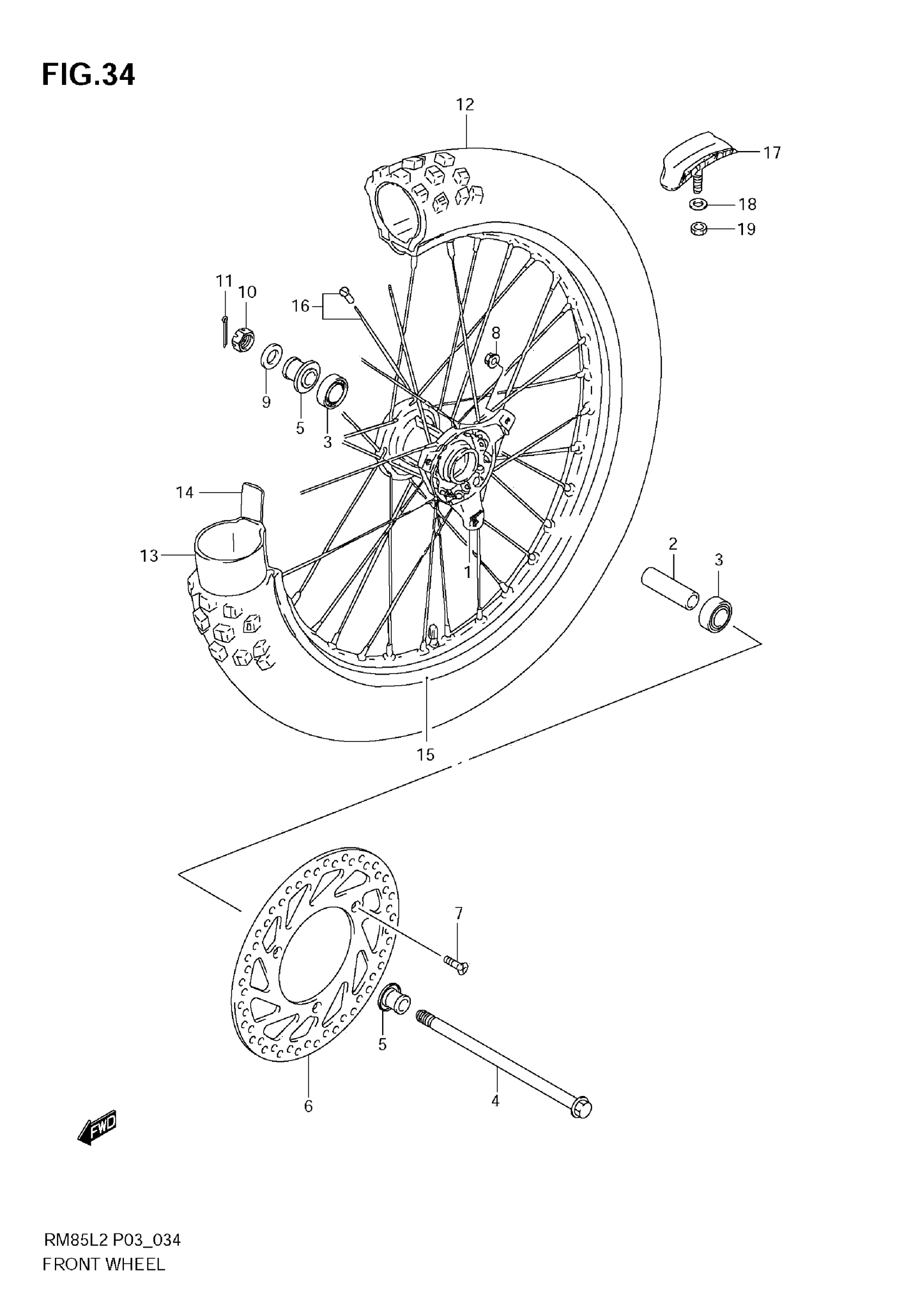 FIG.34

12
17
18
19
11
10
16
8
9
5
3
14
13
1
2
3
15
7
5
6
4
FWD

RM85L2 P03_034
FRONT WHEEL