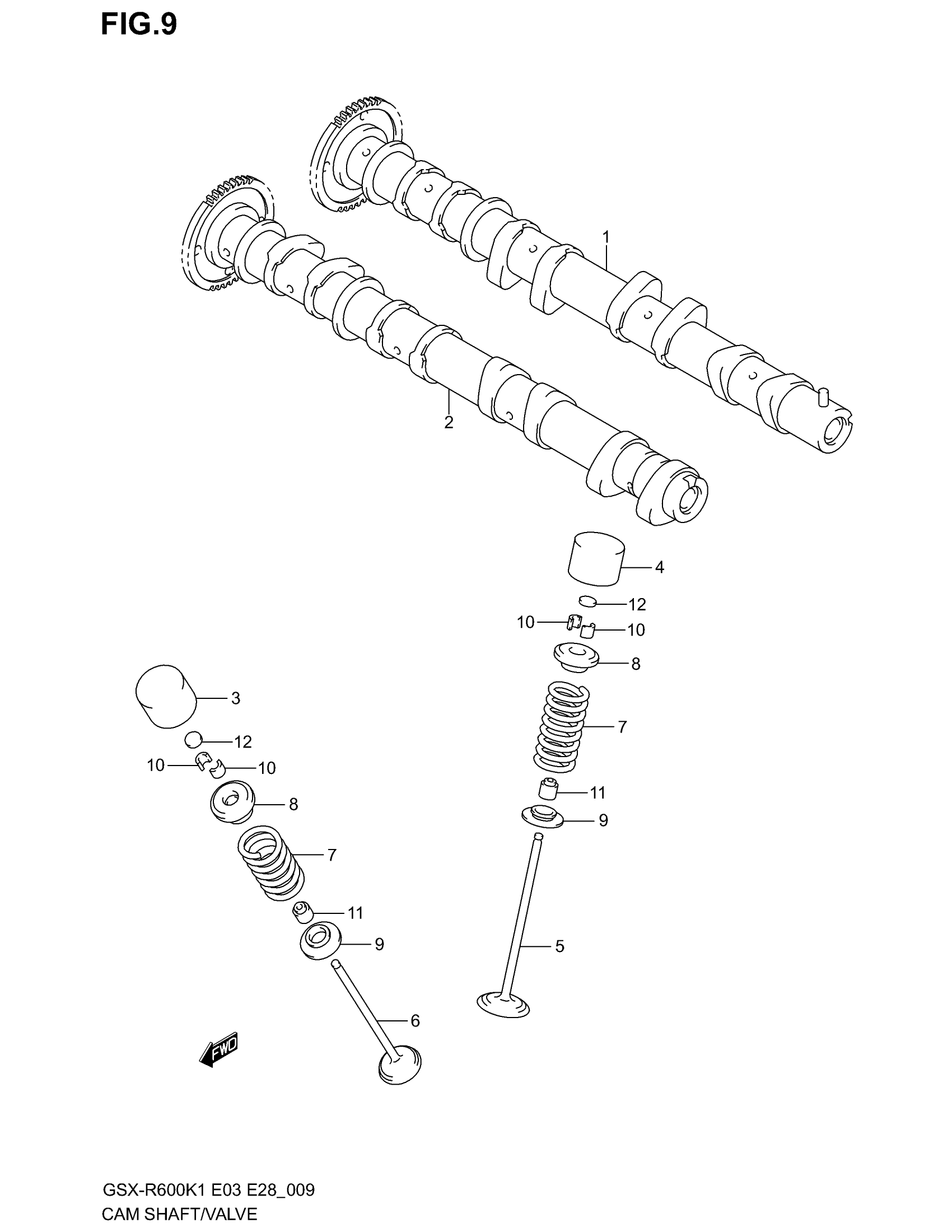 FIG.9

1

2

4

12

10

10

8

7

11

9

5

3

12

10

10

8

7

11

9

6

FWD

GSX-R600K1 E03 E28_009
CAM SHAFT/VALVE