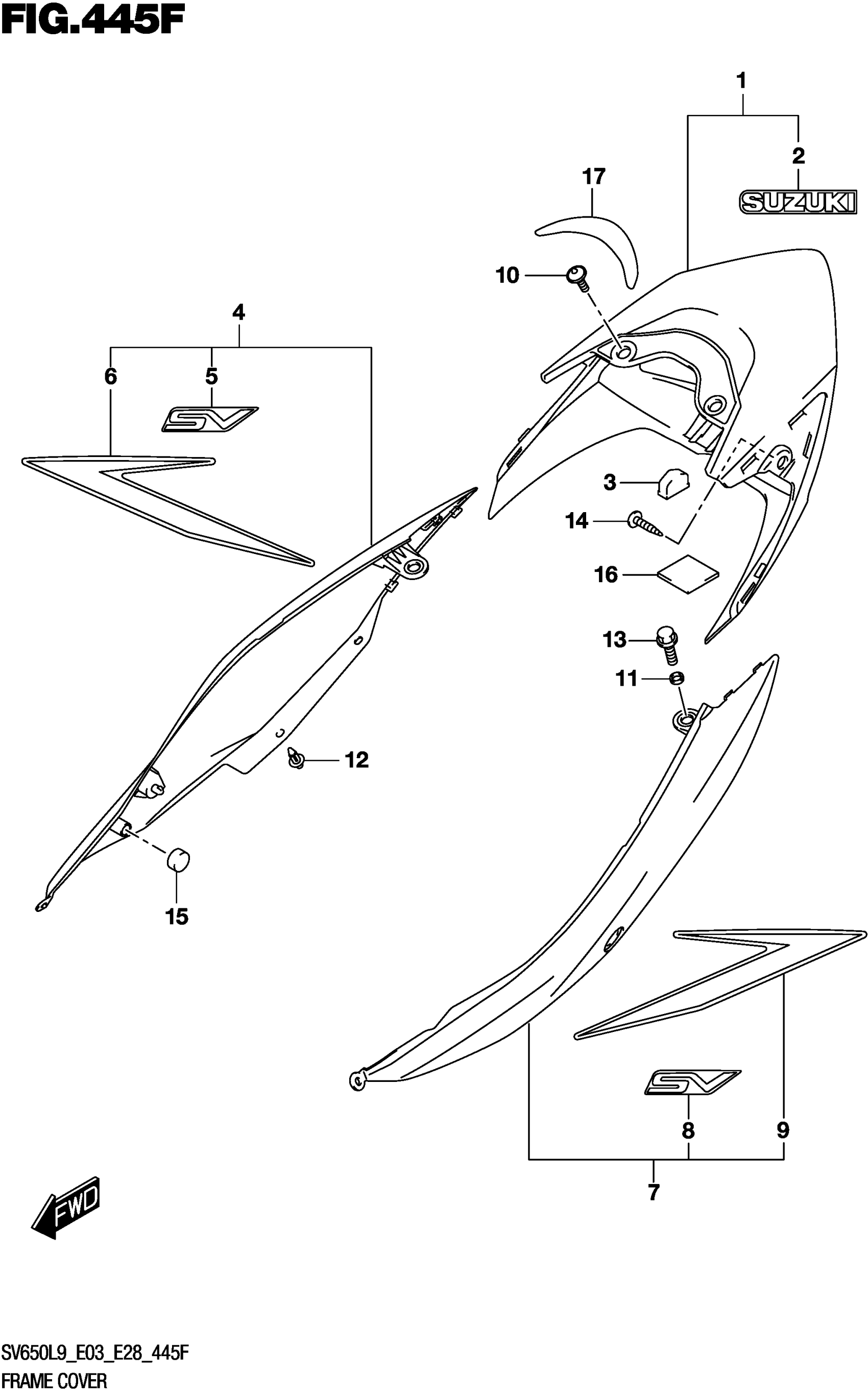 FIG.445F

1
2
SUZUKI
17
10
4
6
5
SV
3
14
16
13
11
12
15
SV
8
9
7
FWD

SV650L9_E03_E28_445F
FRAME COVER