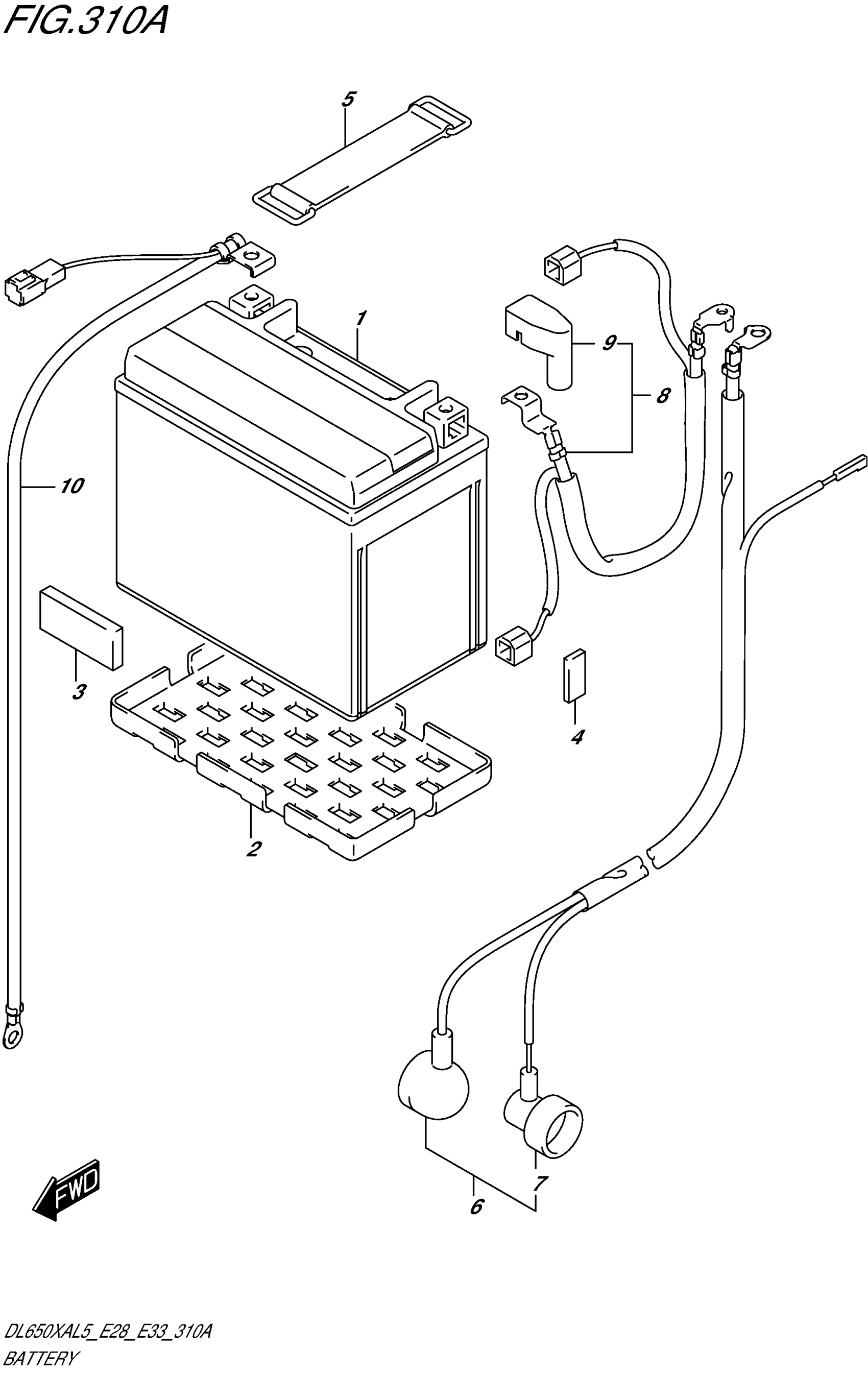 FIG.310A

5

1

9

8

10

3

4

2

7

6

FWD

DL650XAL5_E28_E33_310A
BATTERY