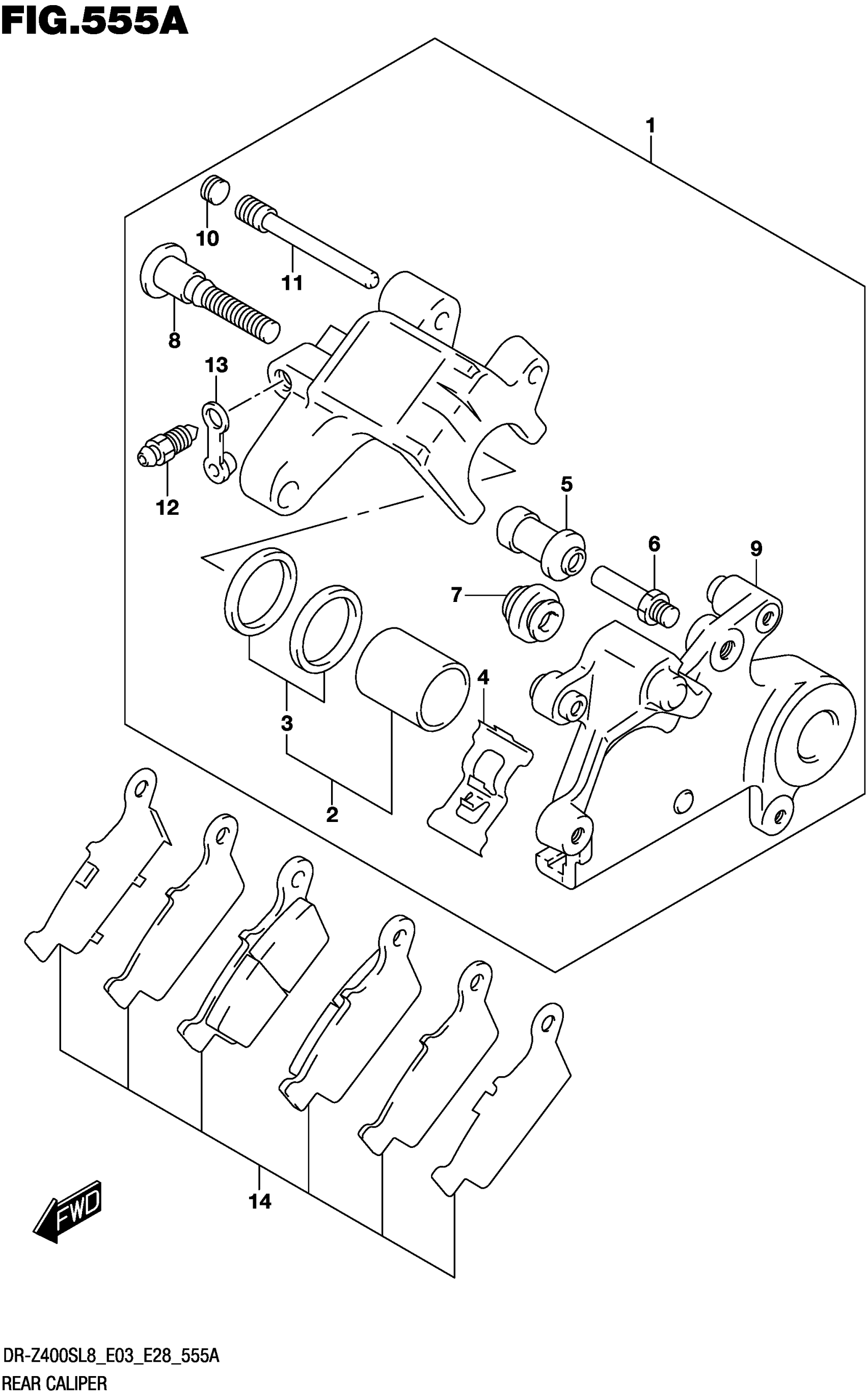 FIG.555A

1

10

11

8

13

12

5

6

9

7

4

3

2

14

FWD

DR-Z400SL8_E03_E28_555A
REAR CALIPER