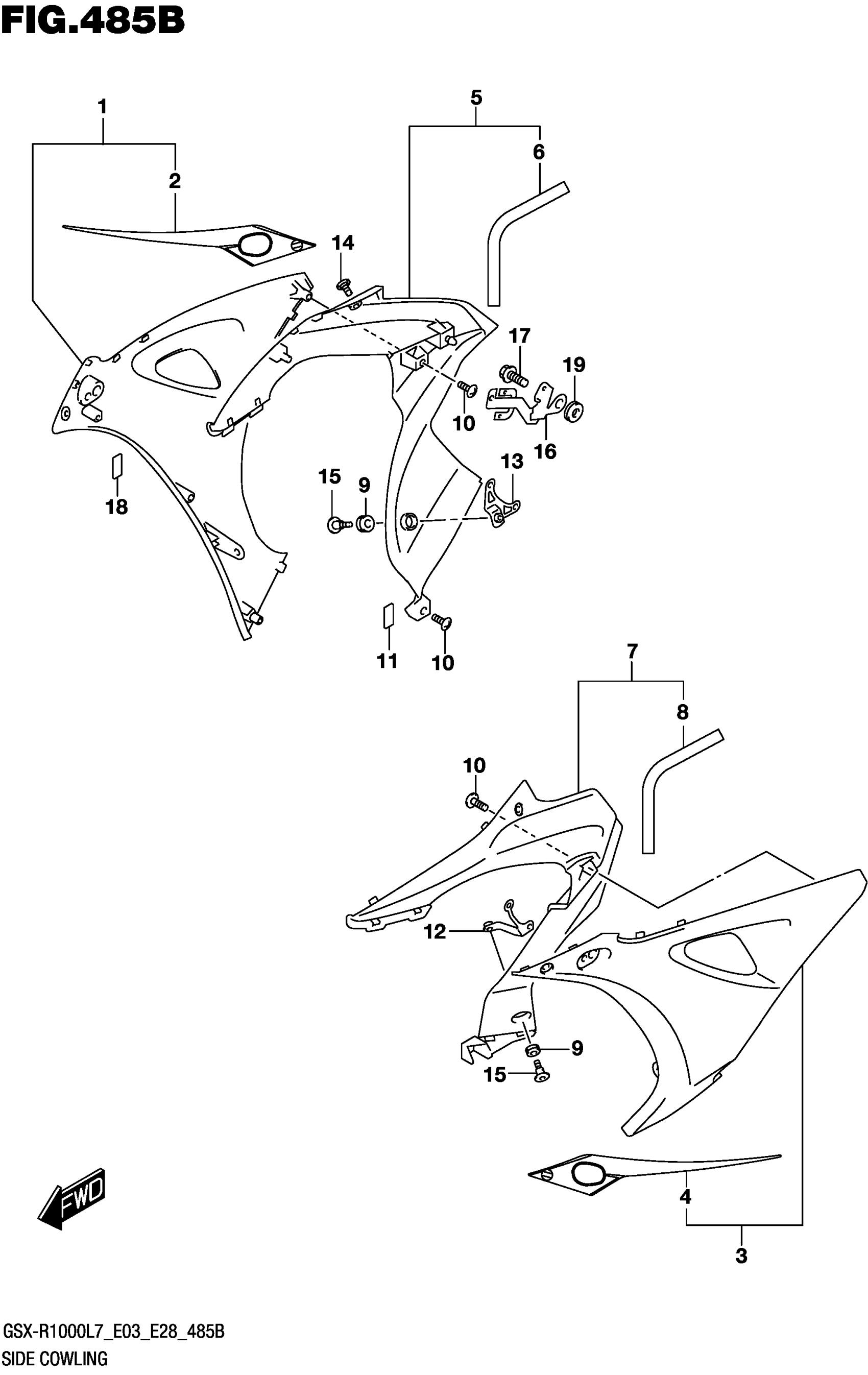 FIG.485B

1
2
5
6
14
17
19
10
16
13
15
9
18
11
10
7
8
10
12
9
15
4
3
FWD

GSX-R1000L7_E03_E28_485B
SIDE COWLING