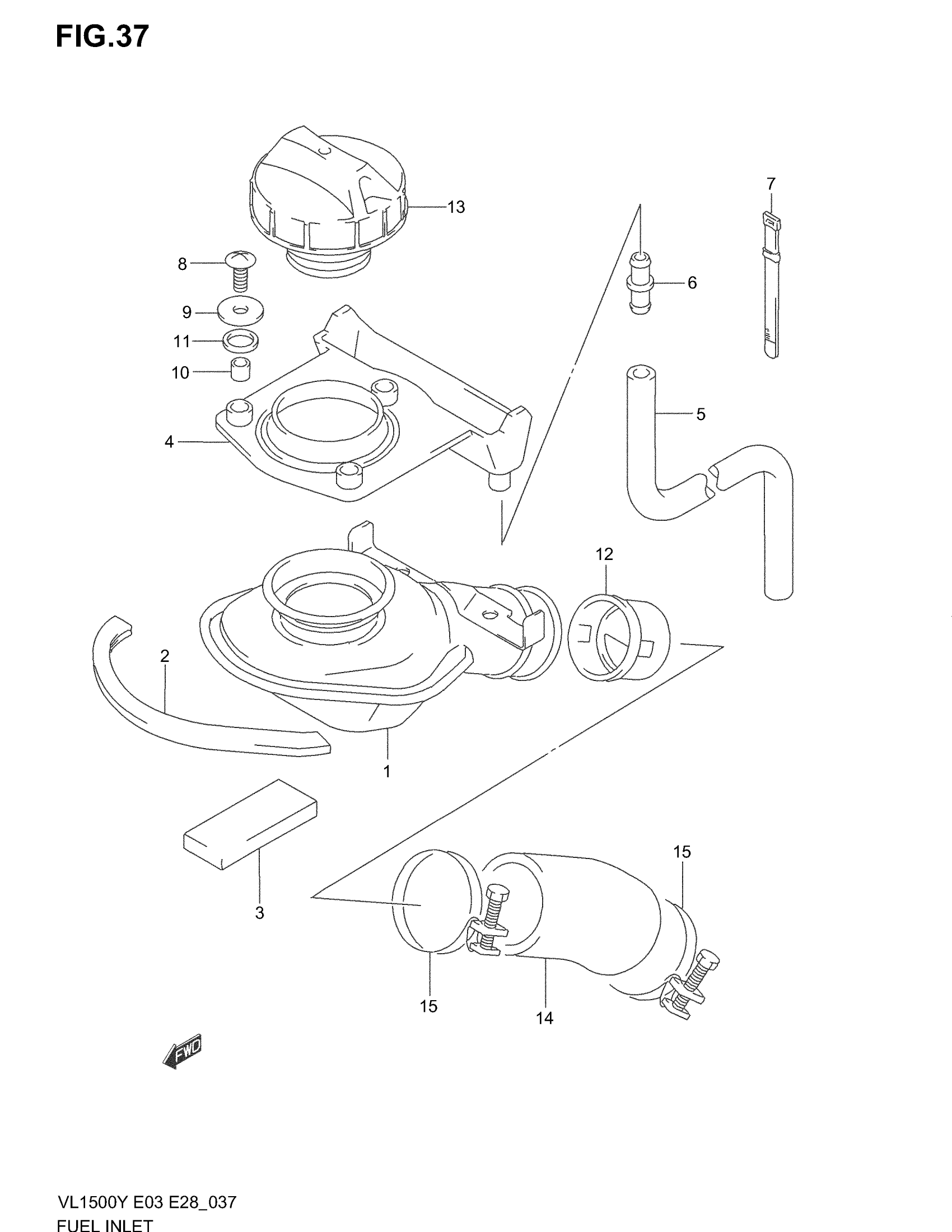 FIG.37

13
7
8
6
9
11
10
5
4
12
2
1
3
15
15
14
FWD

VL1500Y E03 E28_037
FUEL INLET