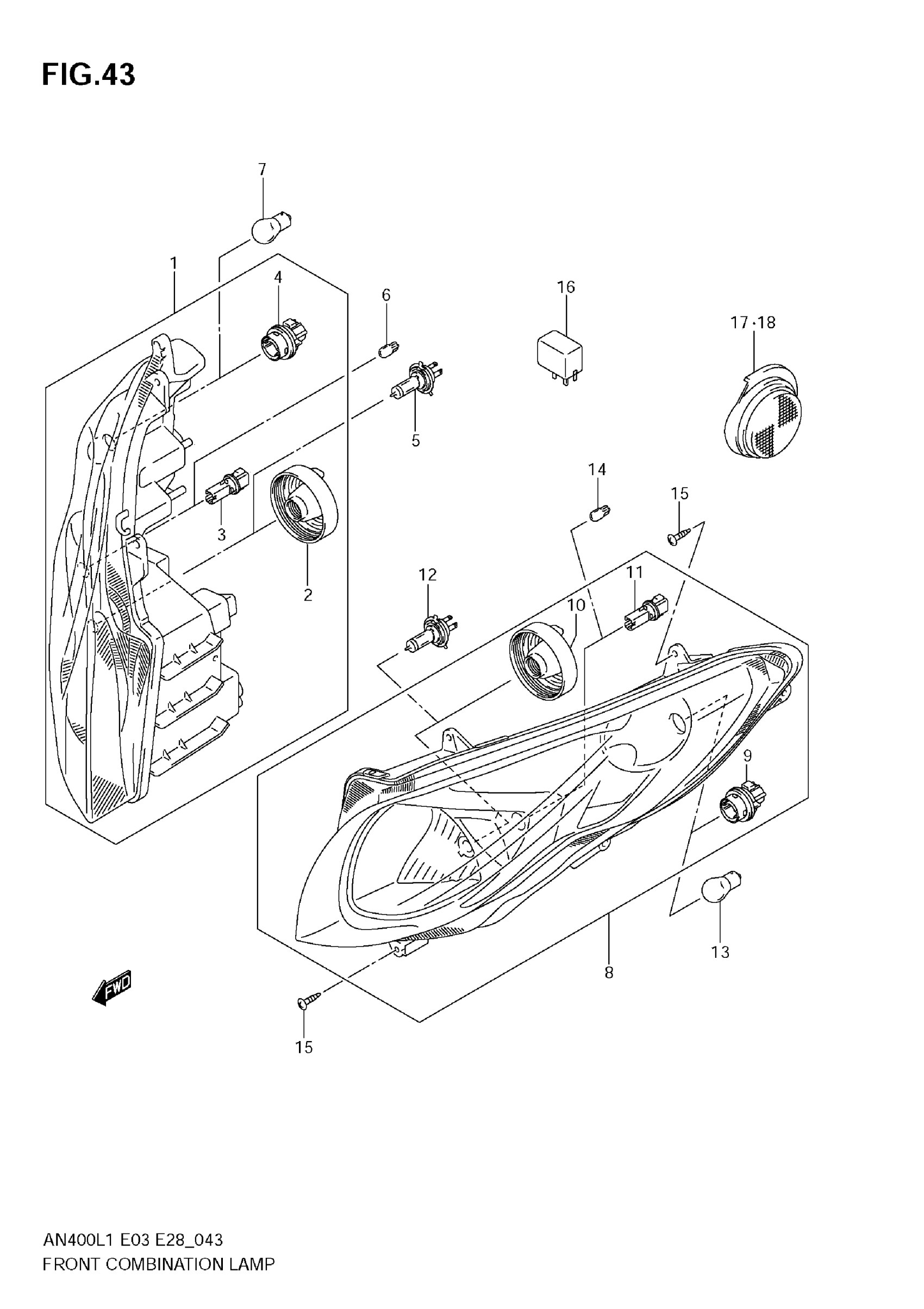 FIG.43

7
1
4
6
16
17·18
5
3
2
14
15
12
11
10
9
13
8
FWD
15

AN400L1 E03 E28_043
FRONT COMBINATION LAMP