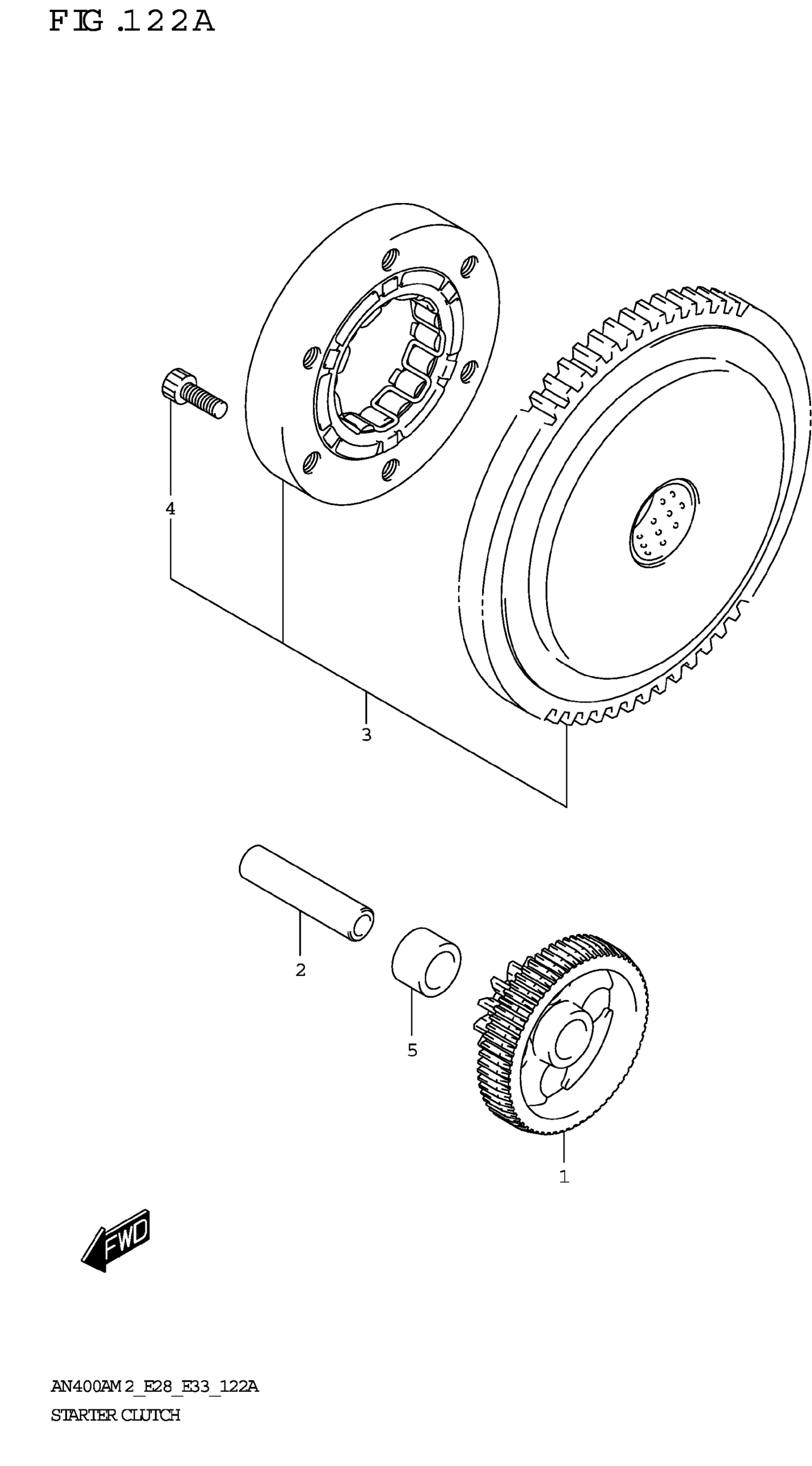 FIG.122A

4

3

2

5

1

FWD

AN400AM2_E28_E33_122A

STARTER CLUTCH