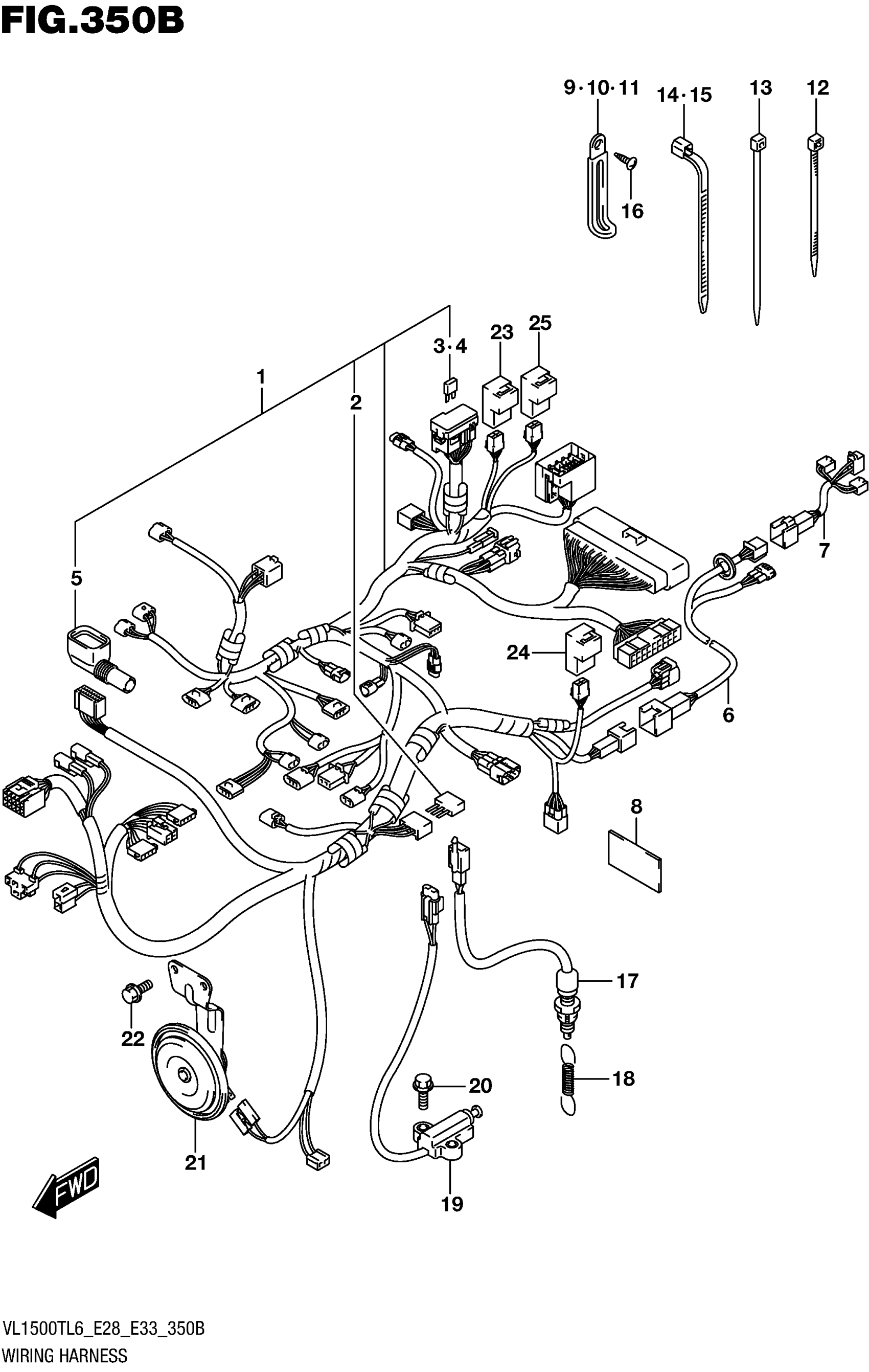 FIG.350B

9·10·11
14·15
13
12
16
3·4
23
25
1
2
5
7
24
6
8
17
22
18
20
21
19
FWD

VL1500TL6_E28_E33_350B
WIRING HARNESS