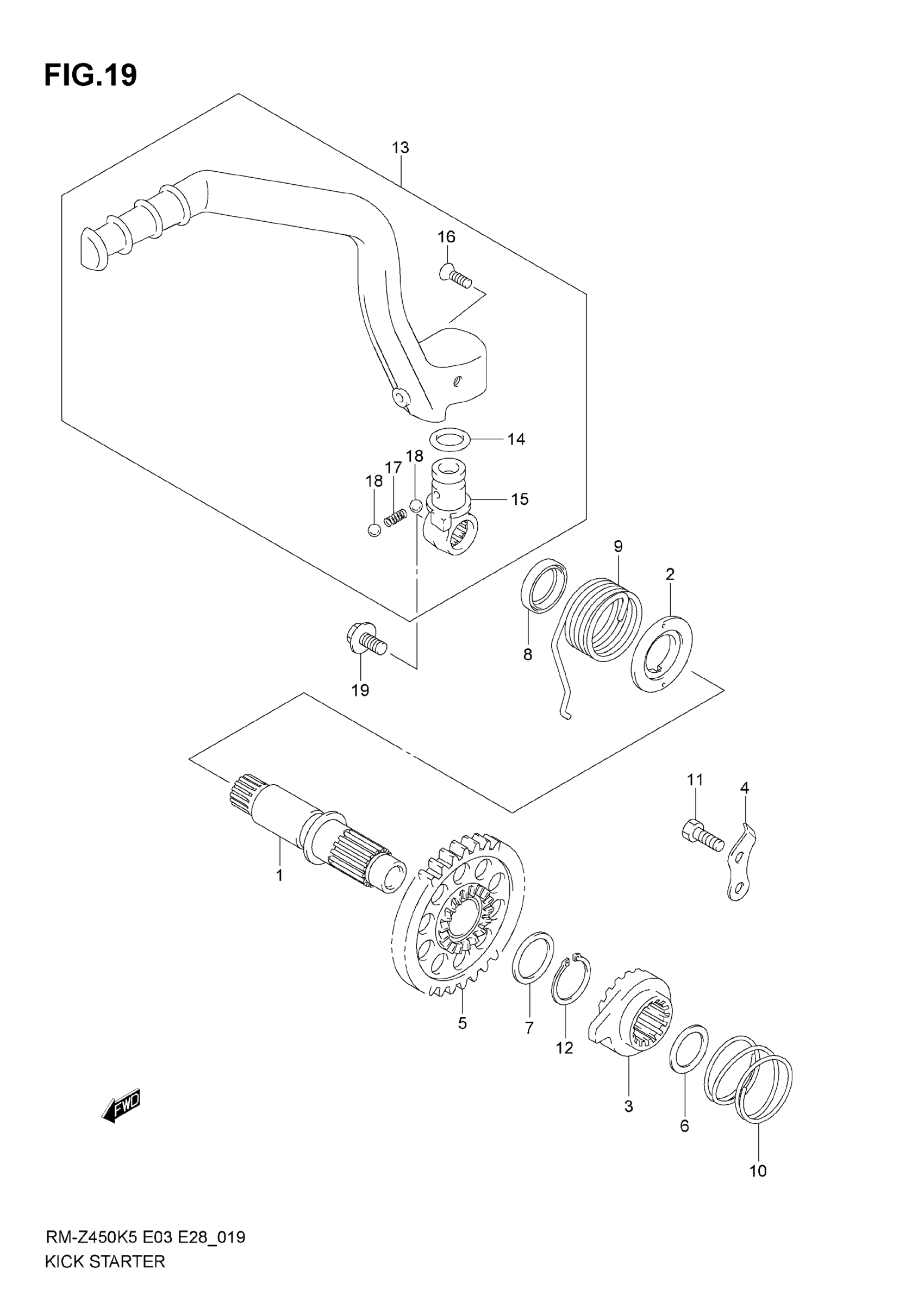 FIG.19

13

16

14

18

17

18

15

9

2

8

19

11

4

1

5

7

12

3

6

10

FWD

RM-Z450K5 E03 E28_019
KICK STARTER