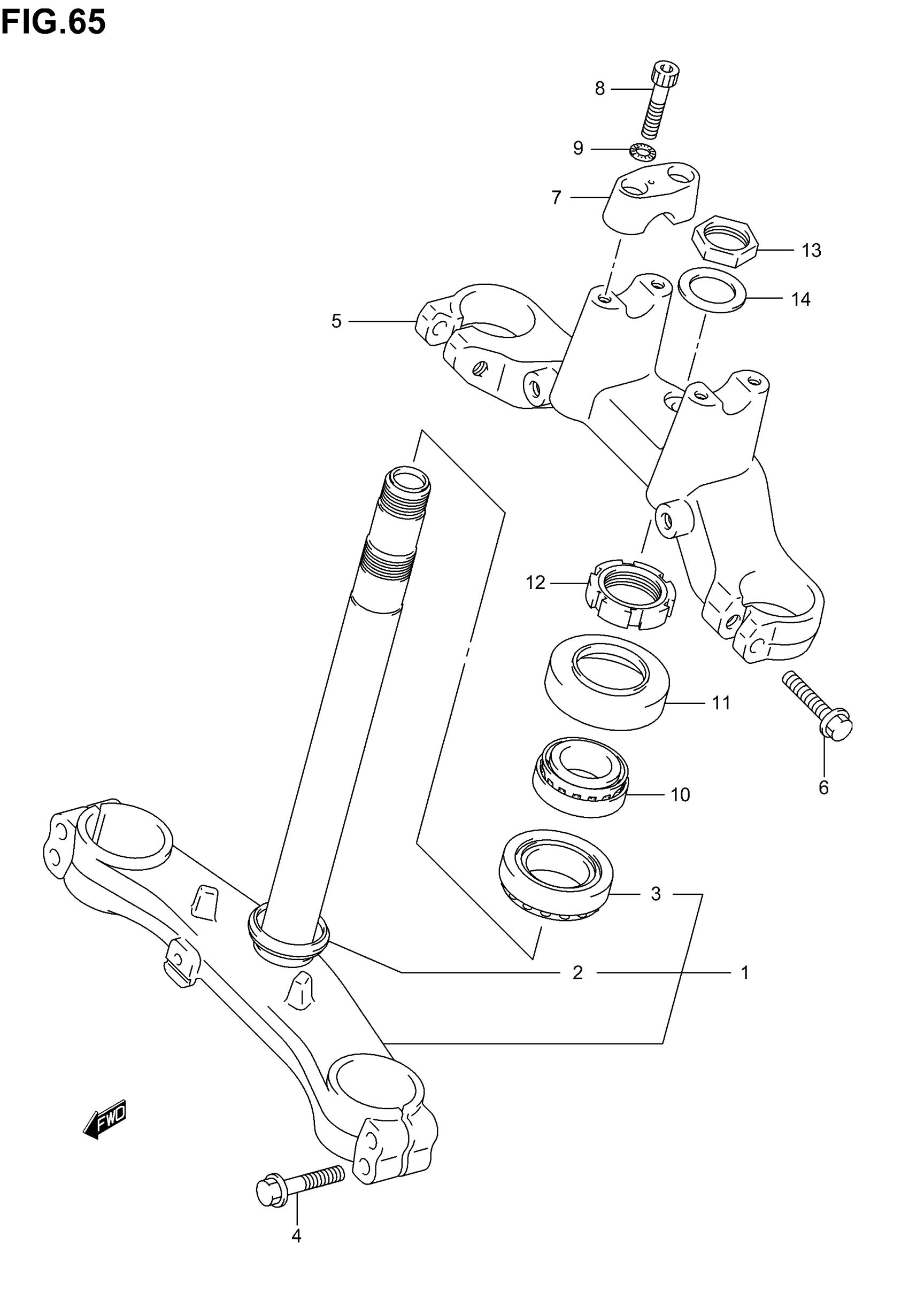 FIG.65

8

9

7

13

14

5

12

11

6

10

3

2

1

FWD

4