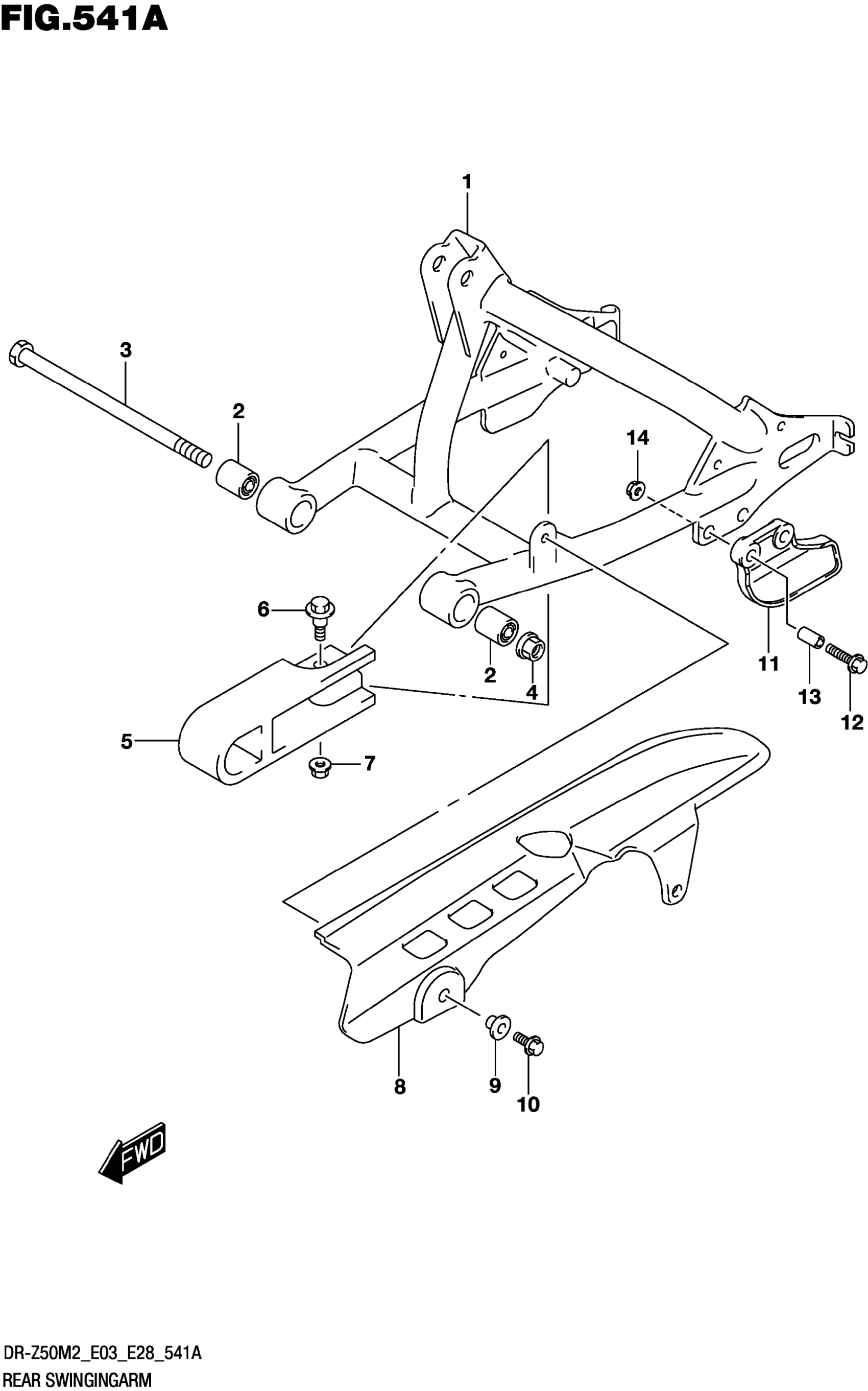 FIG.541A

1

3

2

14

6

2

4

11

13

12

5

7

8

9

10

FWD

DR-Z50M2_E03_E28_541A
REAR SWINGINGARM