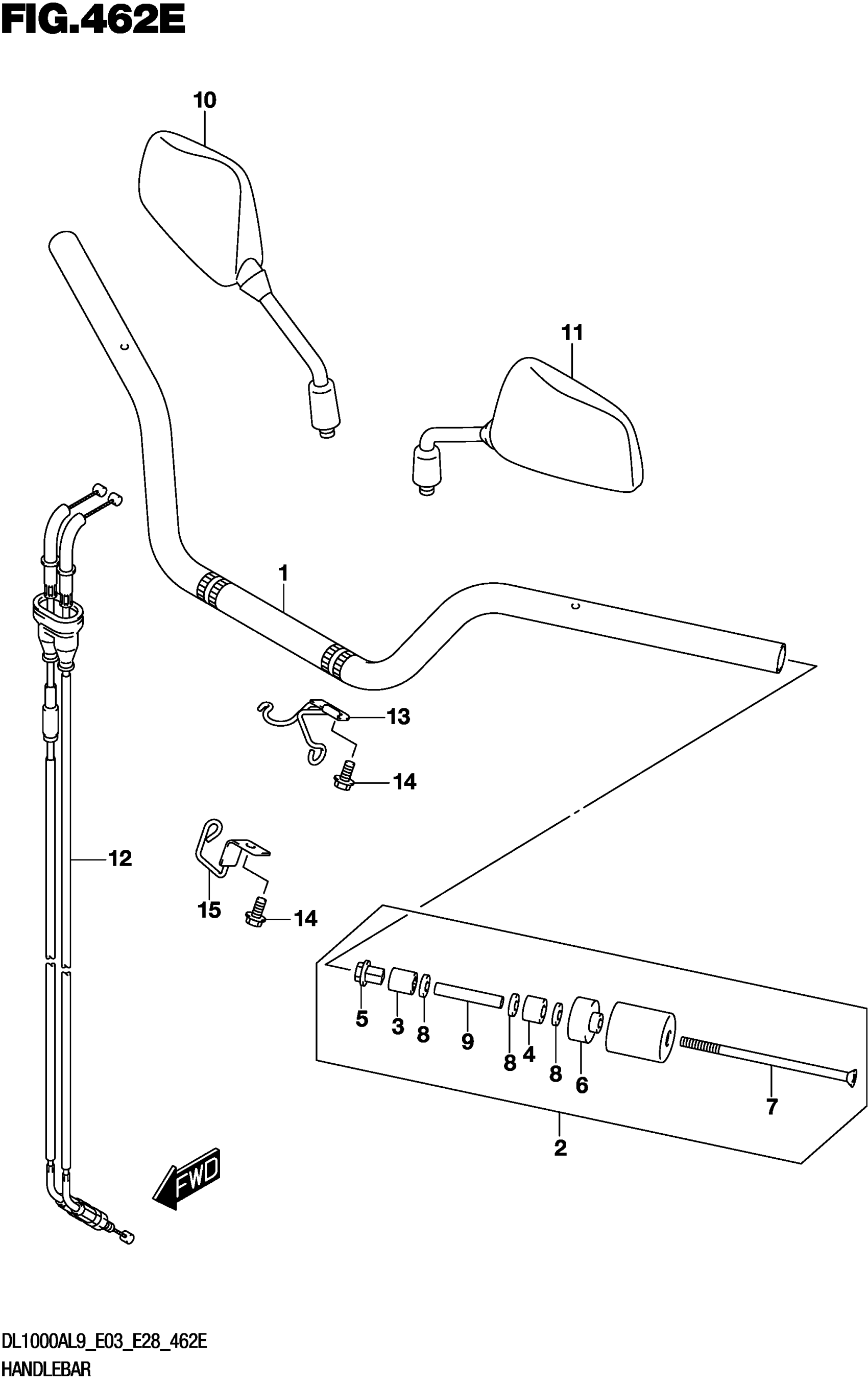 FIG.462E

10

11

1

13

14

12

15

14

5
3
8
9
8
4
8
6
7
2

FWD

DL1000AL9_E03_E28_462E
HANDLEBAR