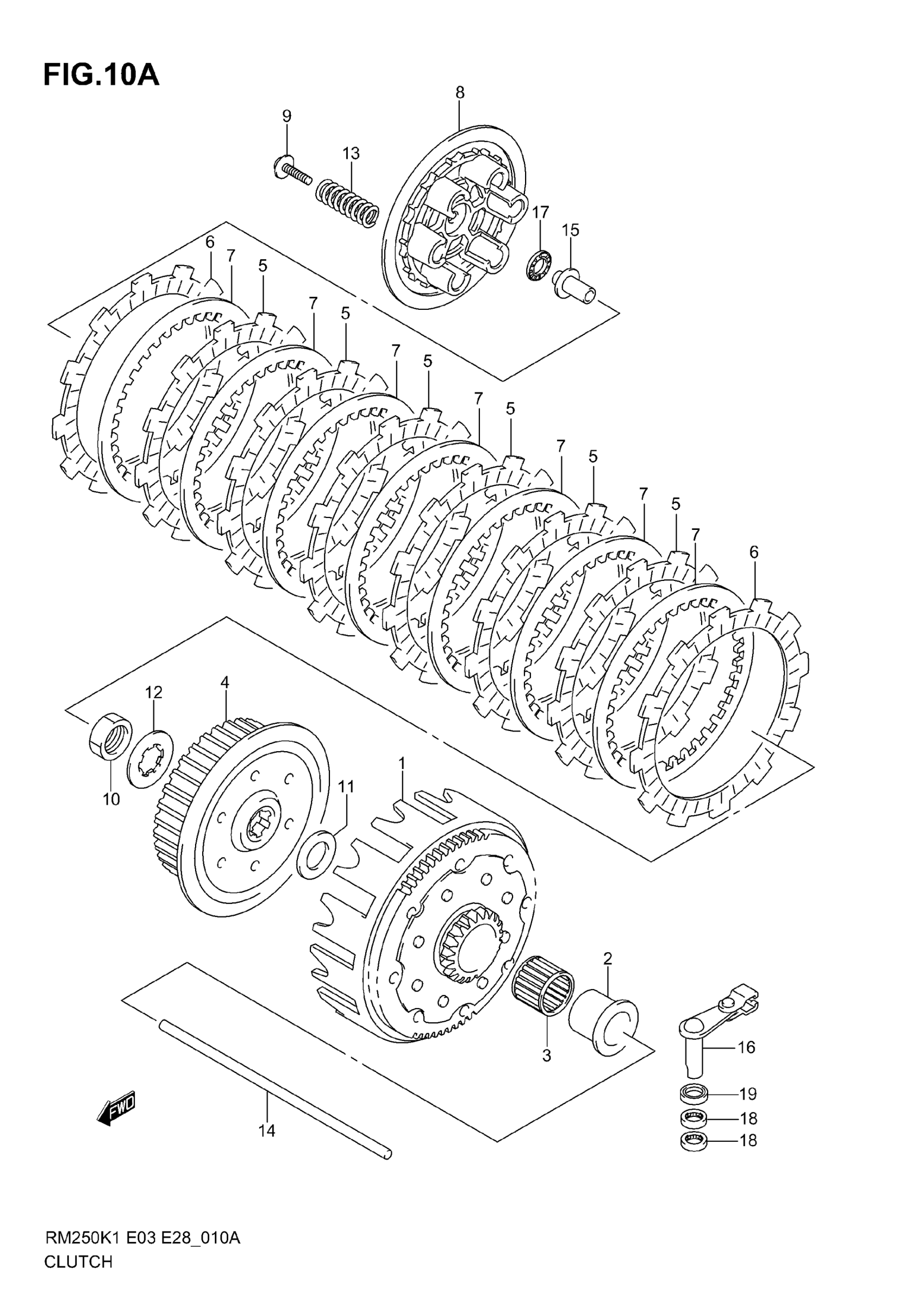 FIG.10A

8
9
13
17
15
6
7
5
7
5
7
5
7
5
7
5
7
5
7
6
12
4
10
11
1
2
3
16
19
18
18
14
FWD

RM250K1 E03 E28_010A
CLUTCH