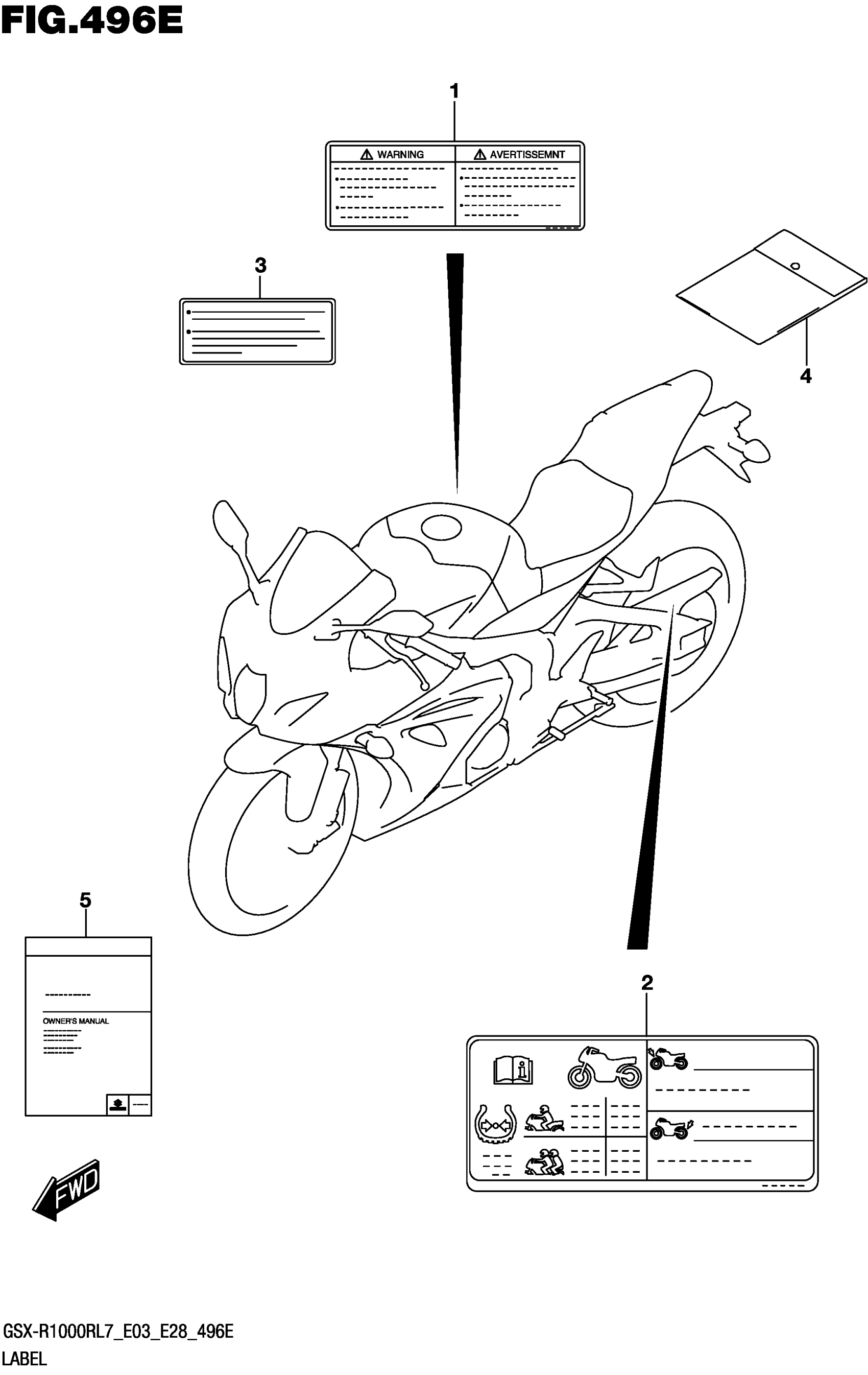 FIG.496E

1

WARNING

AVERTISSEMNT

3

4

5

OWNER'S MANUAL

2

FWD

GSX-R1000RL7_E03_E28_496E
LABEL