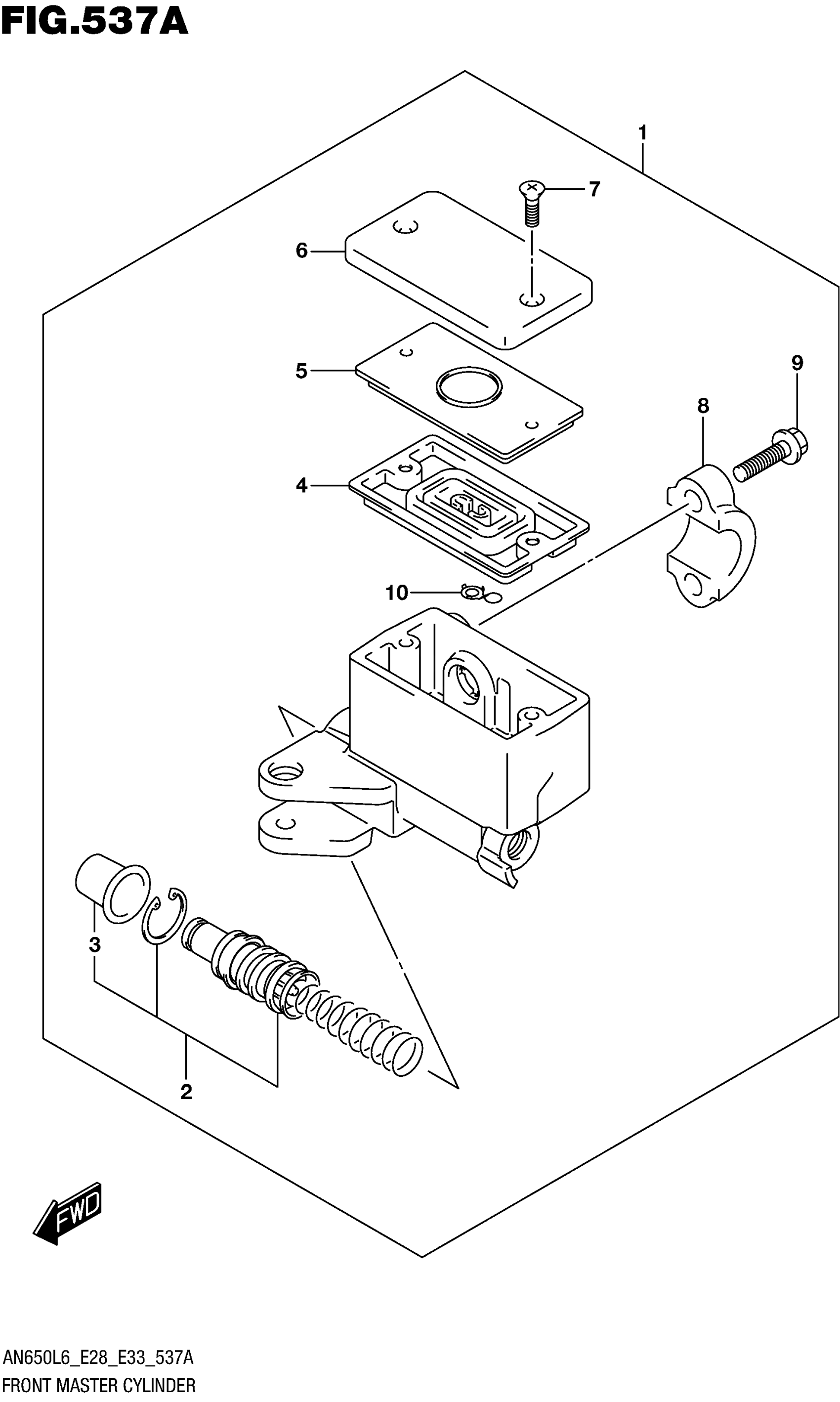 FIG.537A

1

7

6

5

9

8

4

10

3

2

FWD

AN650L6_E28_E33_537A

FRONT MASTER CYLINDER