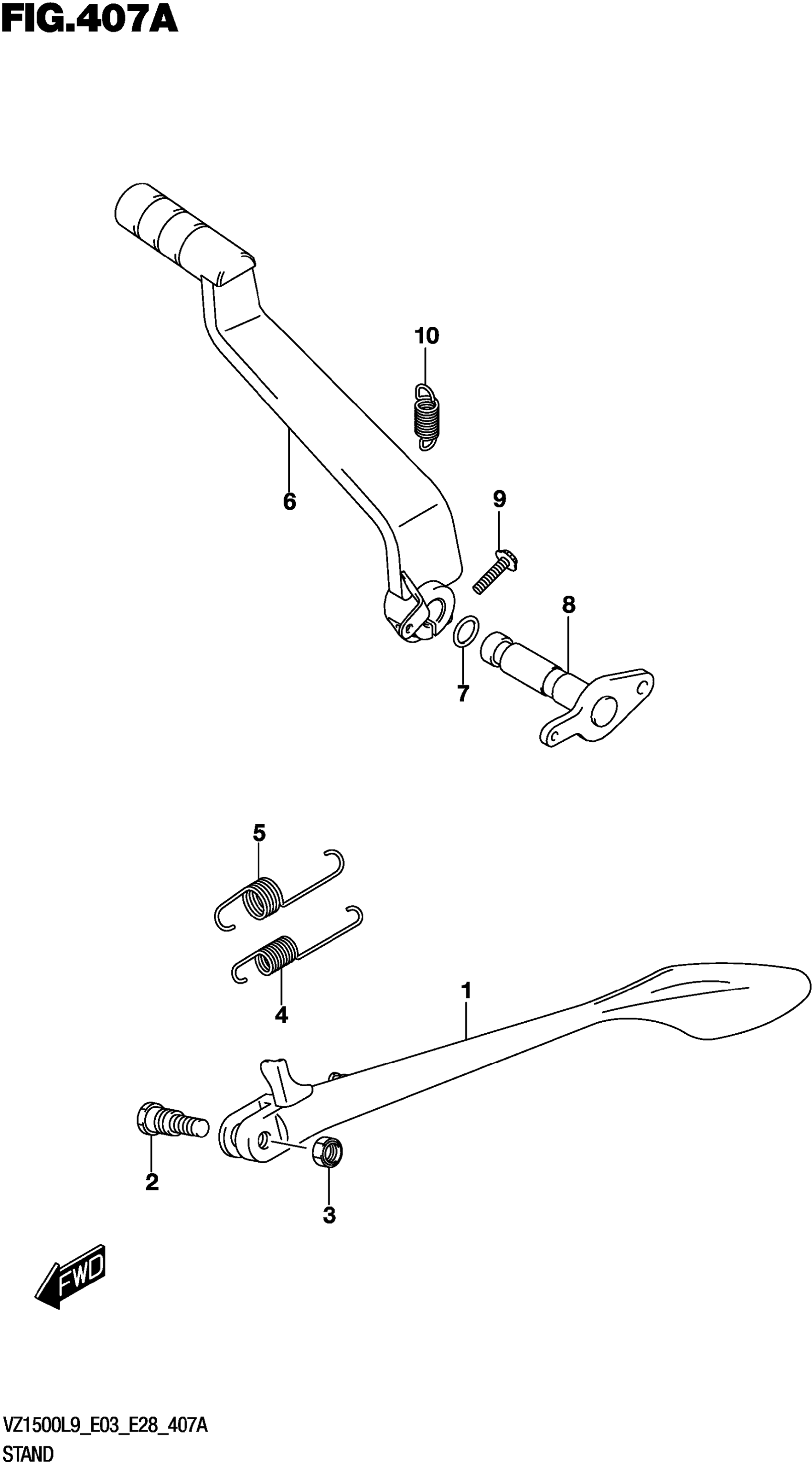 FIG.407A

10

6

9

8

7

5

4

1

2

3

FWD

VZ1500L9_E03_E28_407A
STAND