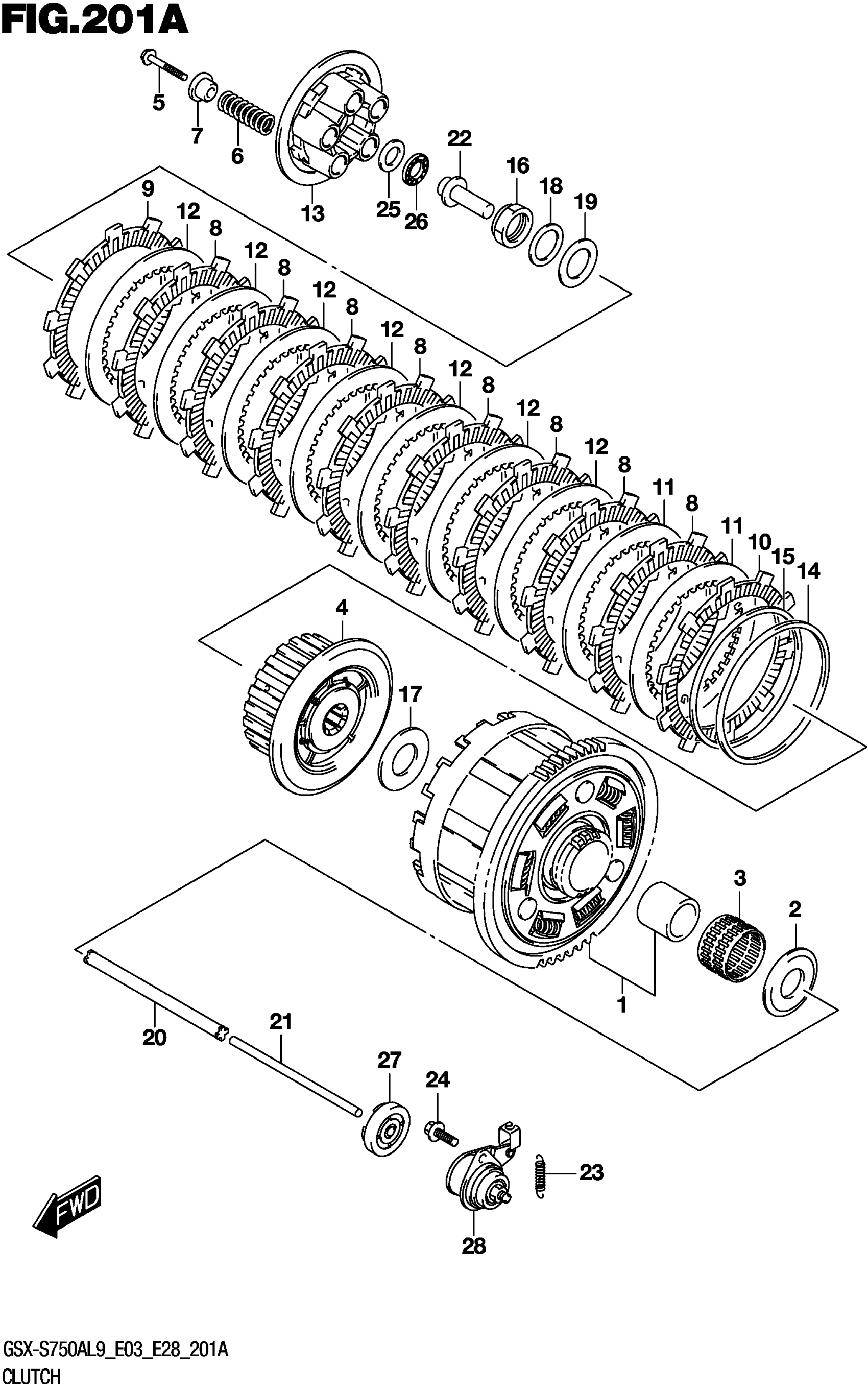 FIG.201A

5
7
6
13
25
26
22
16
18
19
9
12
8
12
8
12
8
12
8
12
8
12
8
12
8
11
8
11
10
15
14
4
17
3
2
1
20
21
27
24
23
28
FWD

GSX-S750AL9_E03_E28_201A
CLUTCH