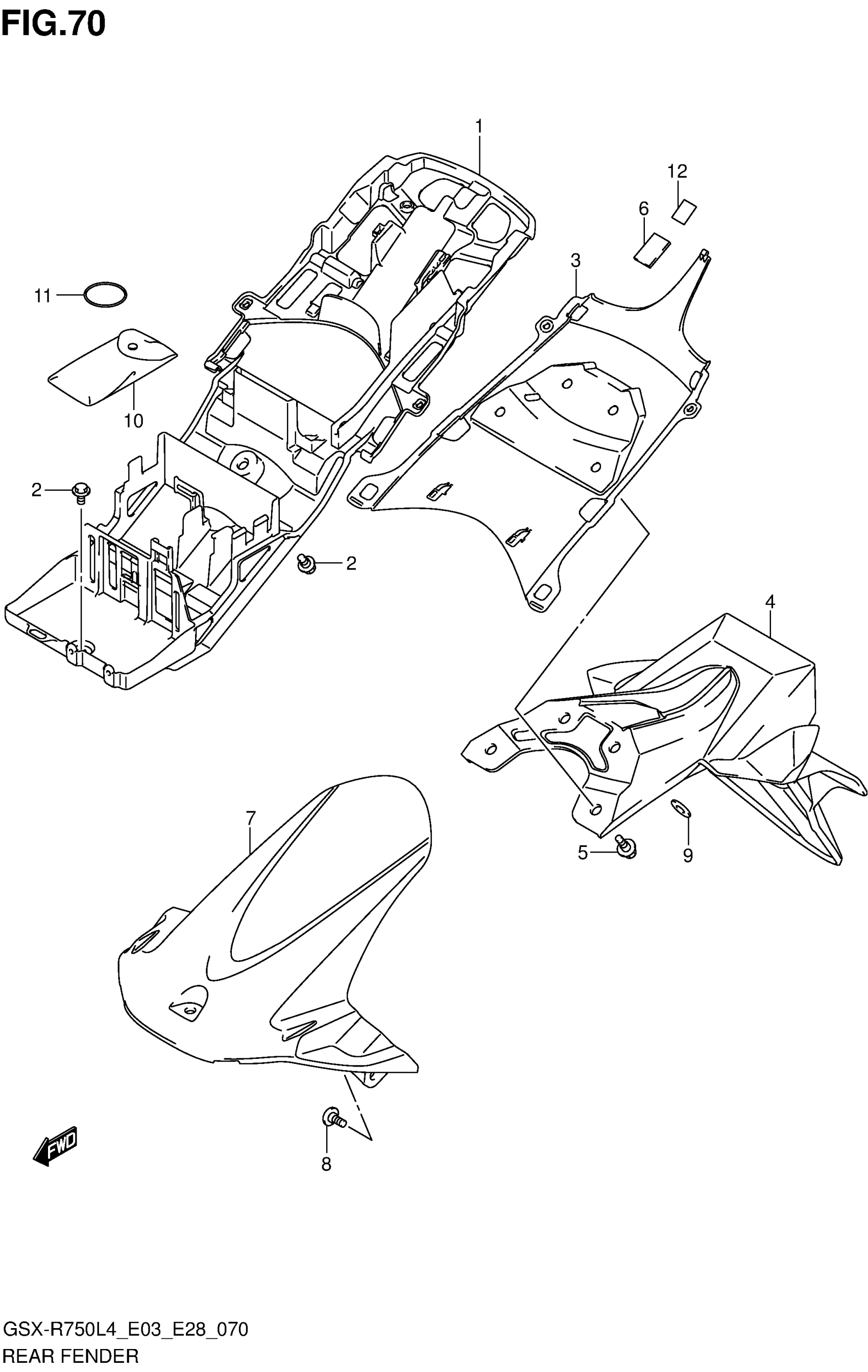 FIG.70

1

12

6

3

11

10

2

2

4

7

5

9

FWD

8

GSX-R750L4_E03_E28_070

REAR FENDER