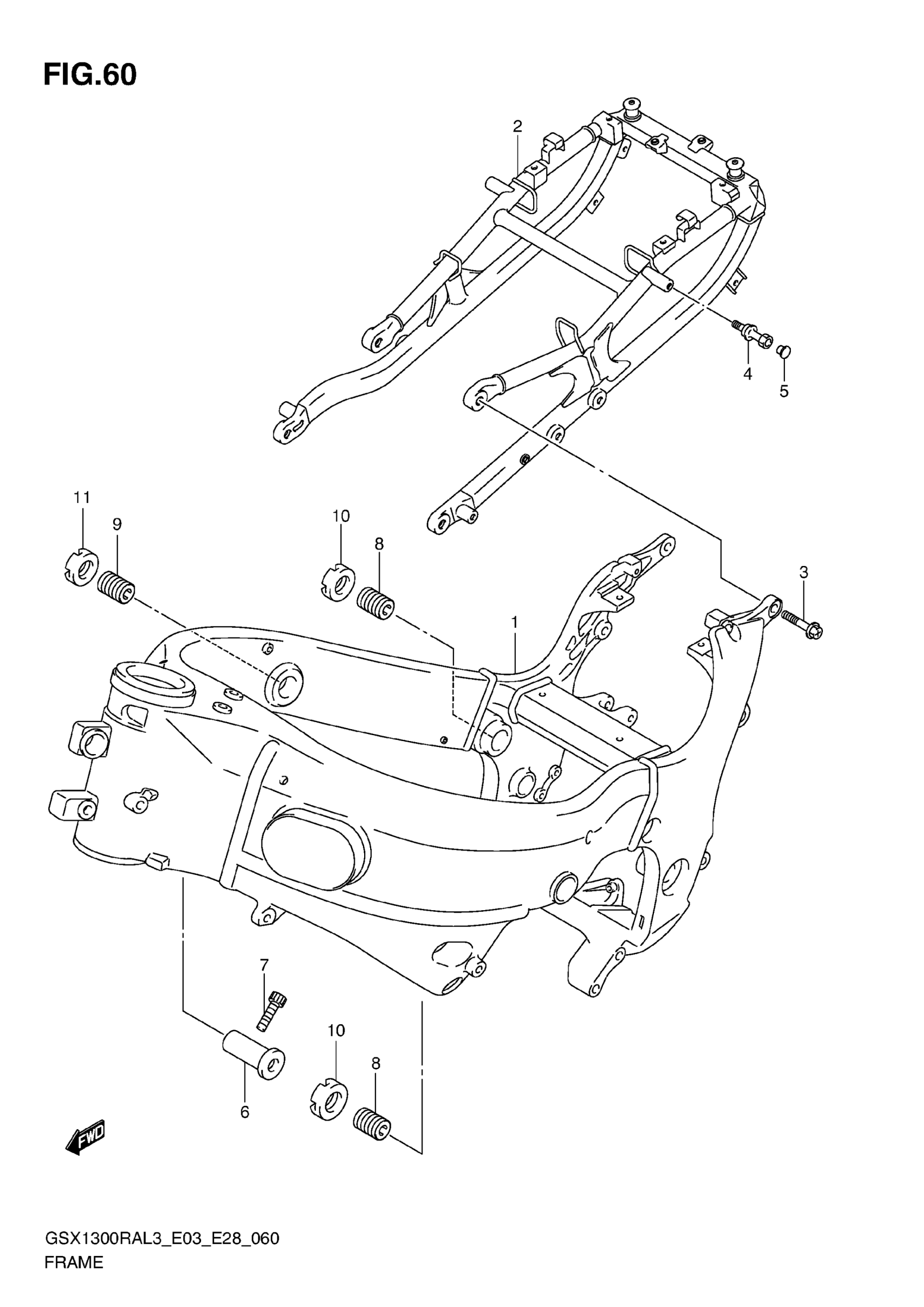 FIG.60

2

4

5

11

9

10

8

3

1

7

10

8

6

FWD

GSX1300RAL3_E03_E28_060
FRAME