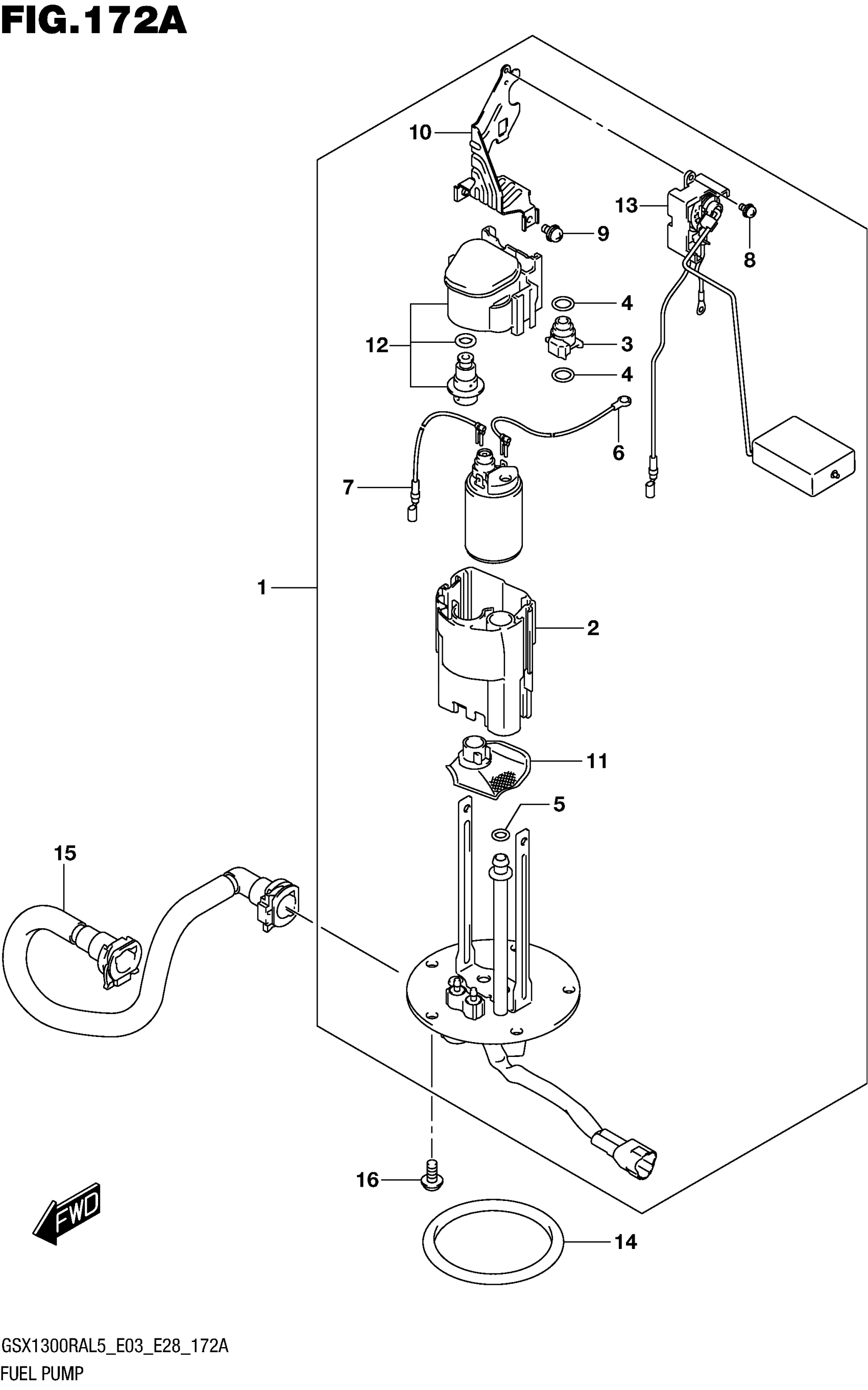 FIG.172A

10

13

9

8

4

12

3

4

6

7

1

2

11

5

15

16

FWD

14

GSX1300RAL5_E03_E28_172A
FUEL PUMP