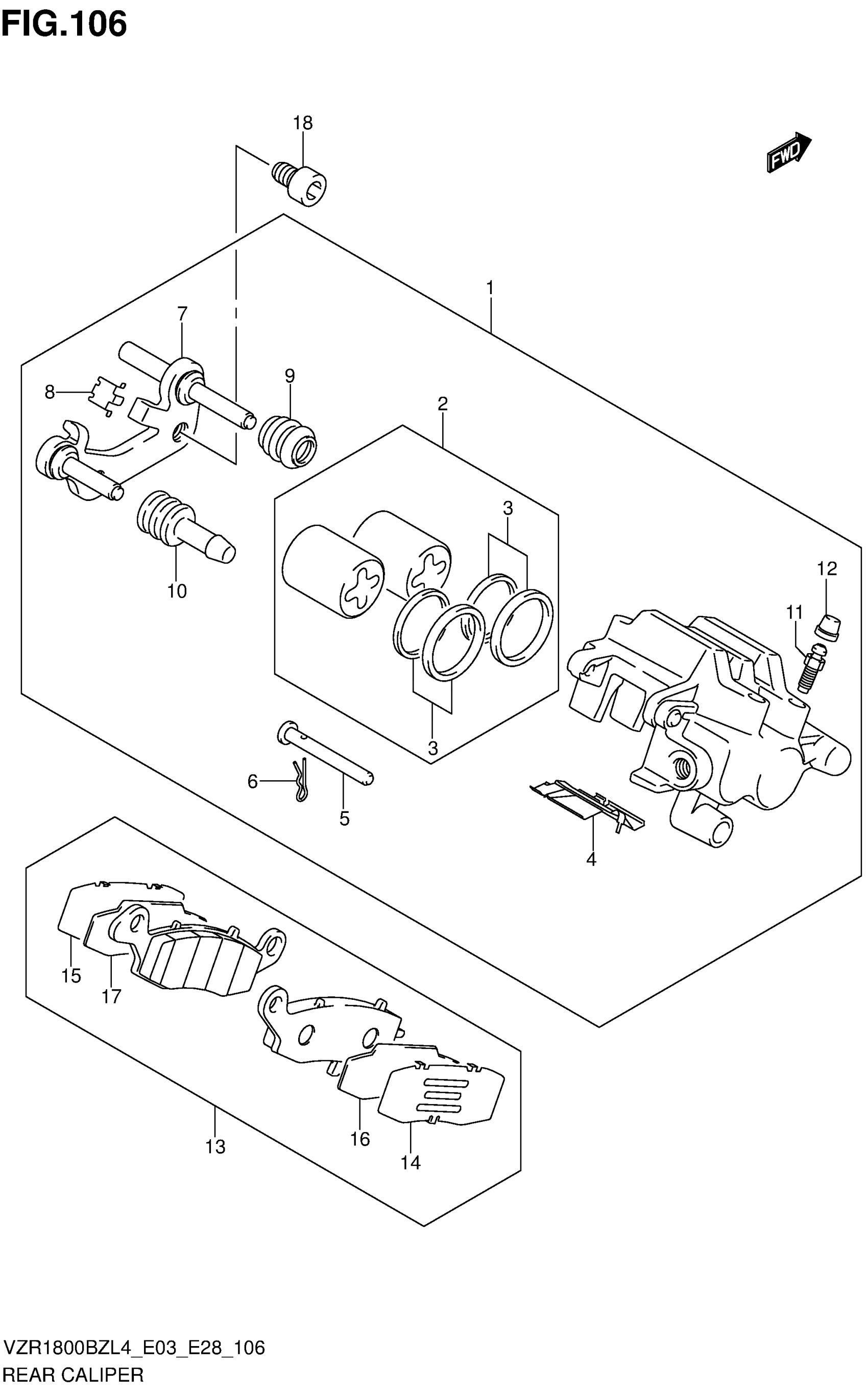 FIG.106

18

FWD

1

7

8

9

2

3

12

11

10

3

6

5

4

15

17

13

16

14

VZR1800BZL4_E03_E28_106
REAR CALIPER