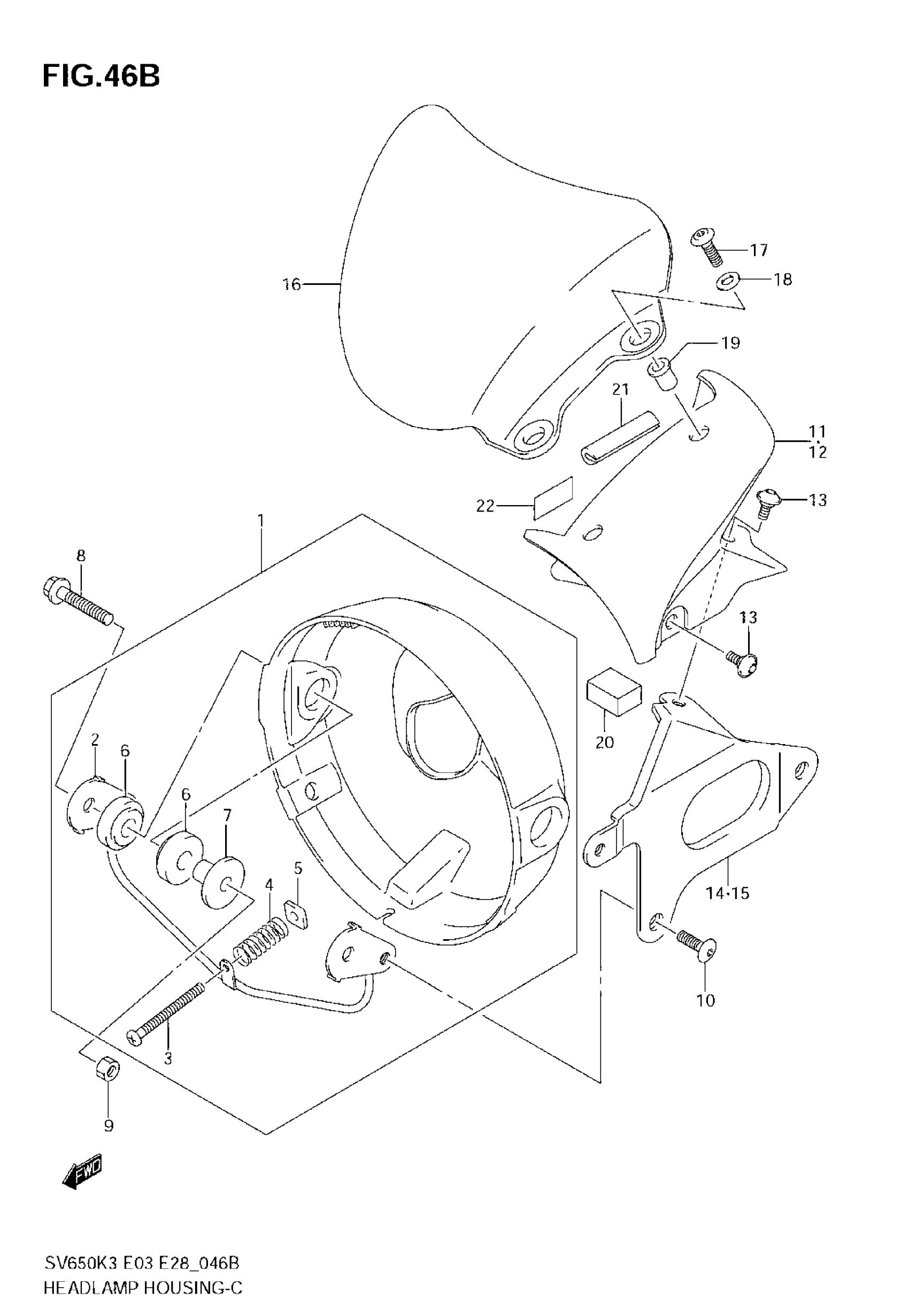 FIG.46B

16
17
18
19
21
11
12
22
13
1
8
13
20
2
6
6
7
5
4
14·15
10
3
9

FWD

SV650K3 E03 E28_046B
HEADLAMP HOUSING-C