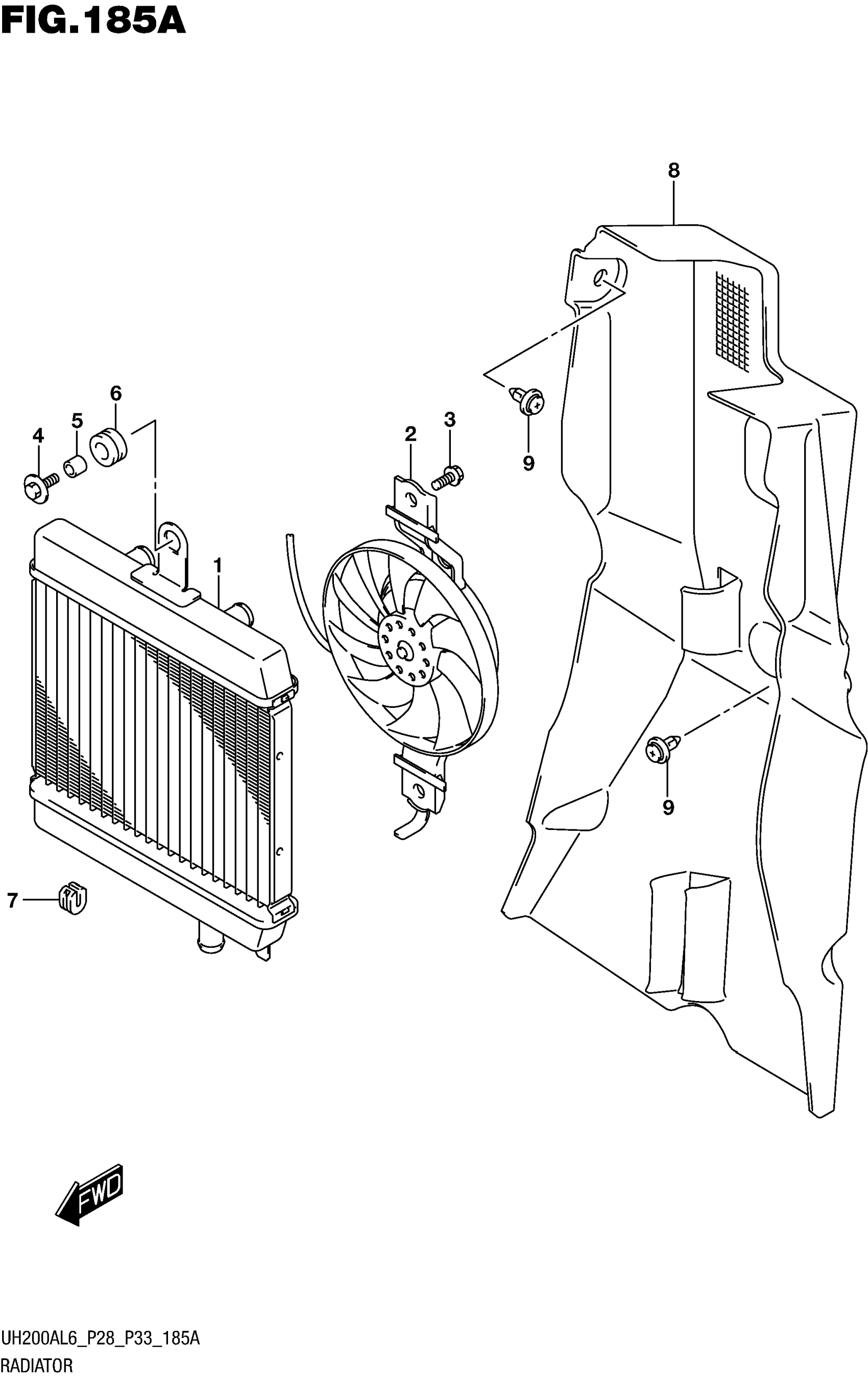 FIG.185A

8

6

5

4

3

2

9

1

9

7

FWD

UH200AL6_P28_P33_185A
RADIATOR