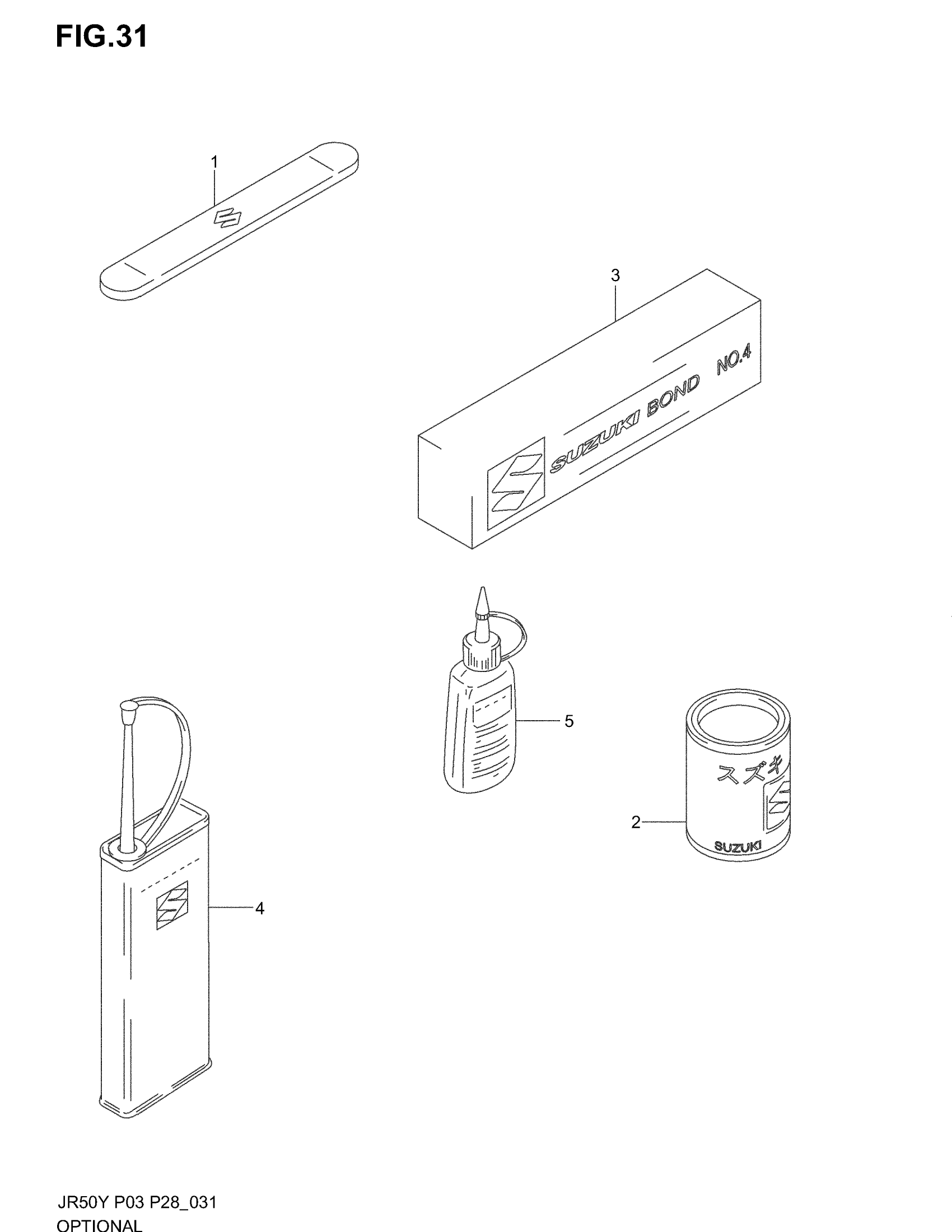 FIG.31

1

3

SUZUKI BOND NO.4

5

スズキ

SUZUKI

2

4

JR50Y P03 P28_031
OPTIONAL