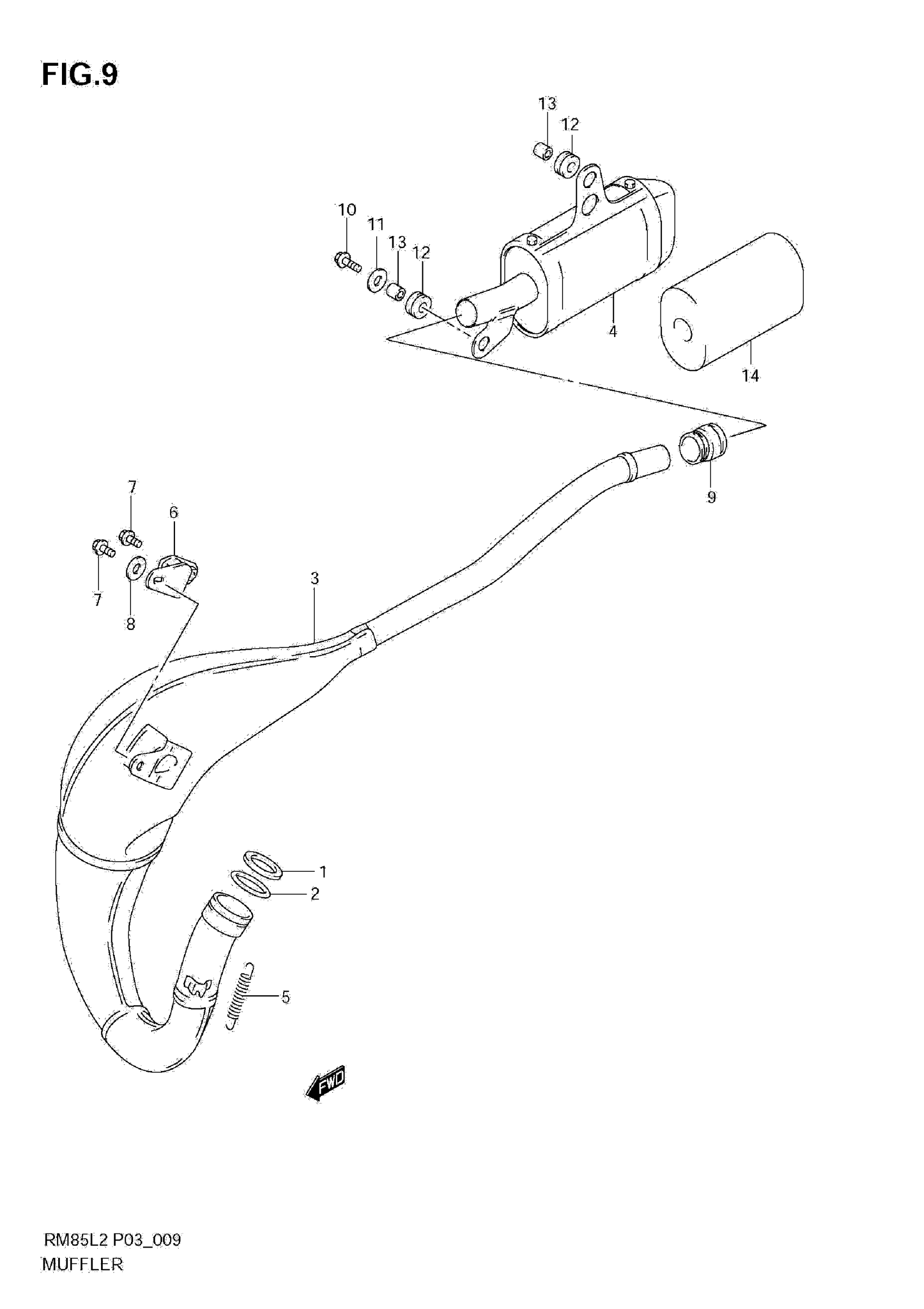 FIG.9

13
12
10
11
13
12
4
14
9
7
6
7
8
3
1
2
5
FWD

RM85L2 P03_009
MUFFLER