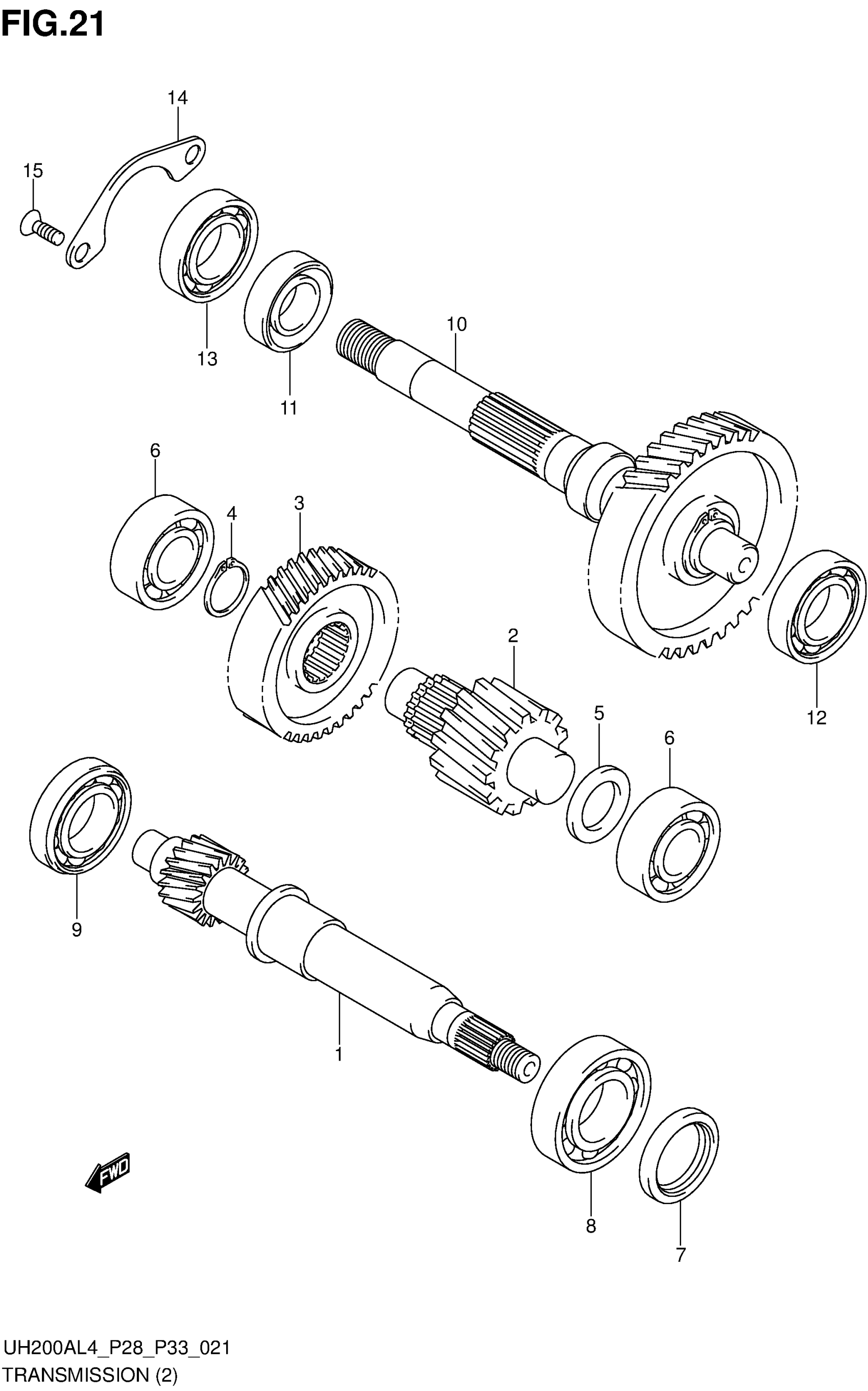 FIG.21

14

15

13

11

10

6

4

3

2

5

6

12

9

1

FWD

8

7

UH200AL4_P28_P33_021
TRANSMISSION (2)