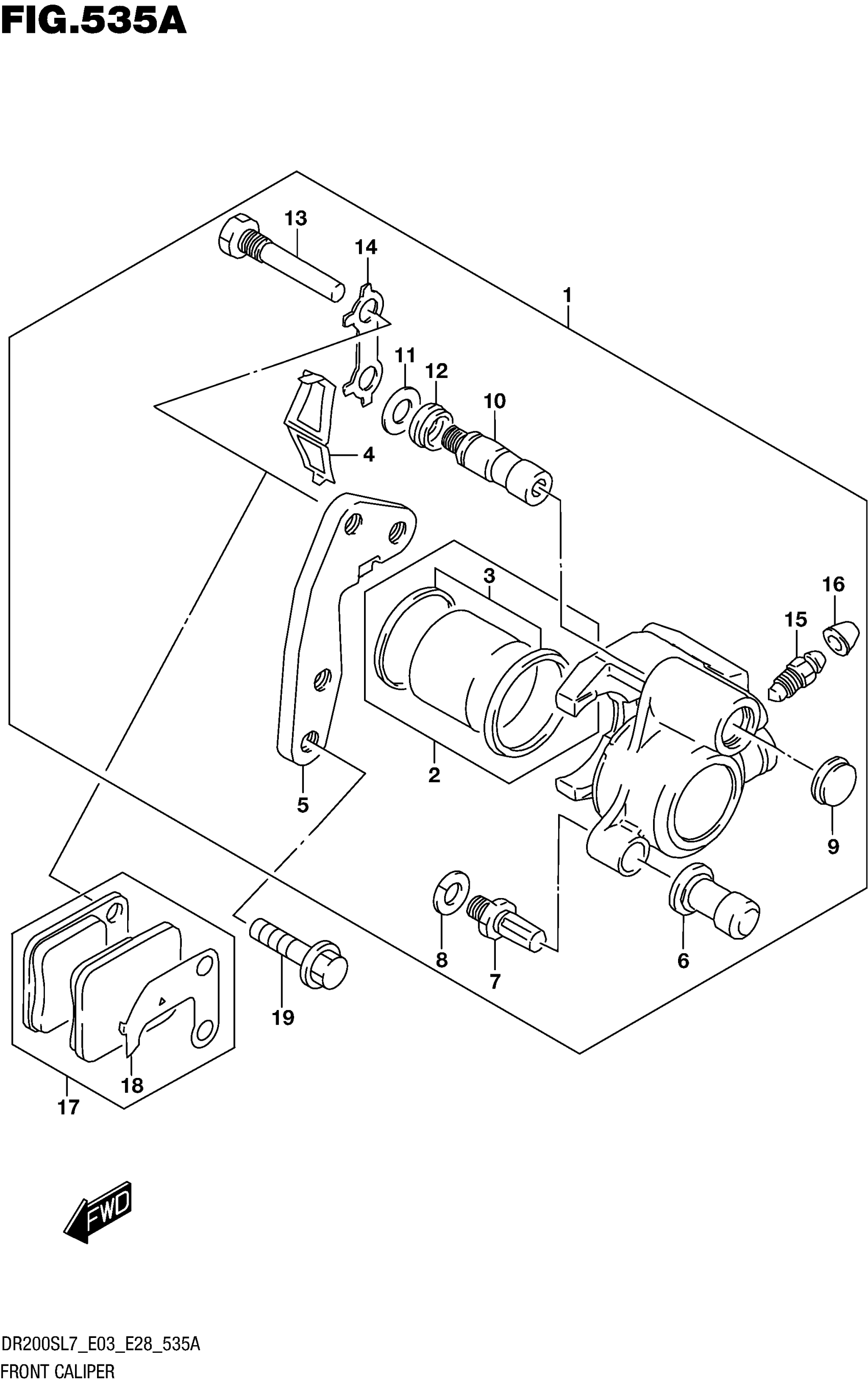 FIG.535A

13
14
1
11
12
10
4
3
16
15
2
5
9
8
7
6
19
18
17

FWD

DR200SL7_E03_E28_535A
FRONT CALIPER