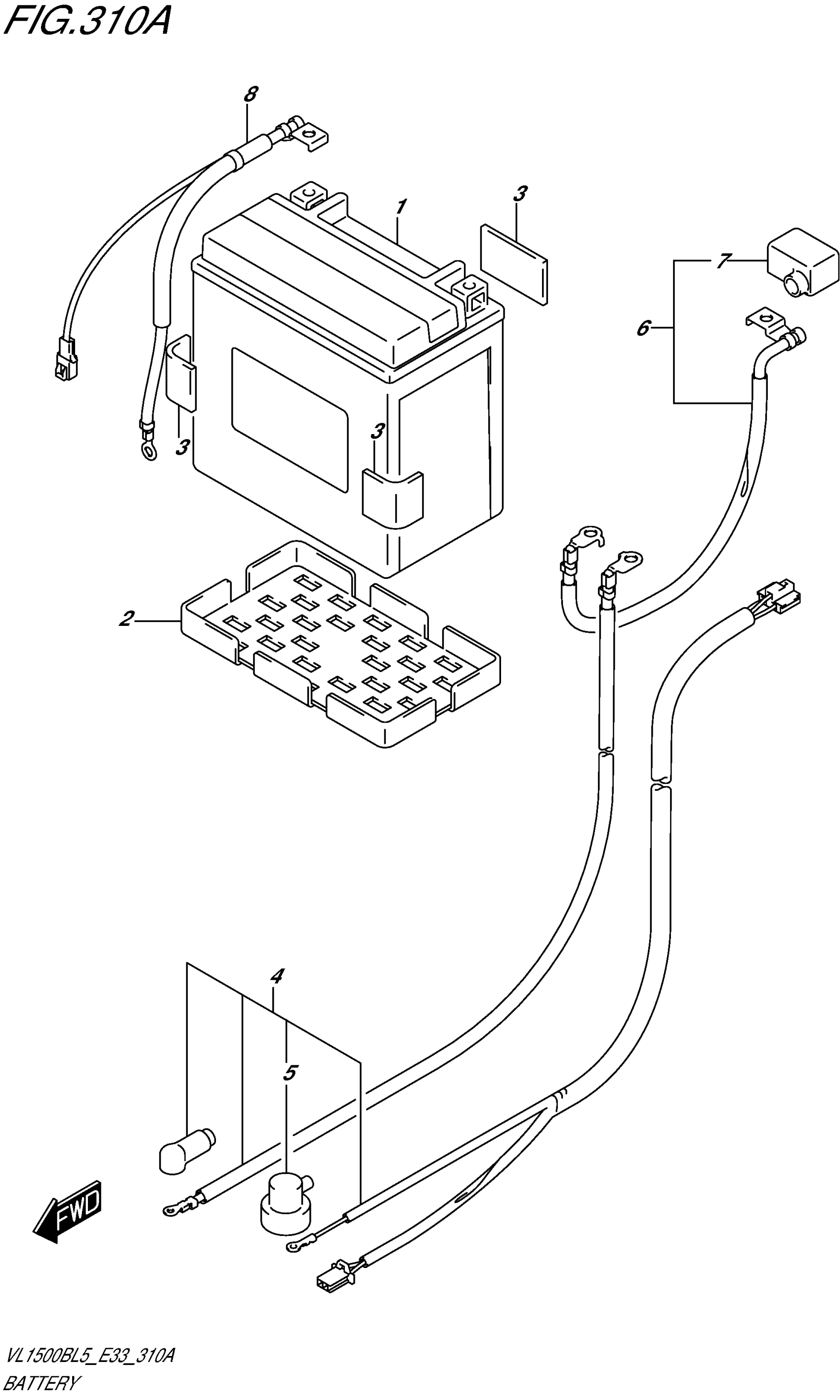 FIG.310A

8

1

3

7

6

3

3

2

4

5

FWD

VL1500BL5_E33_310A
BATTERY