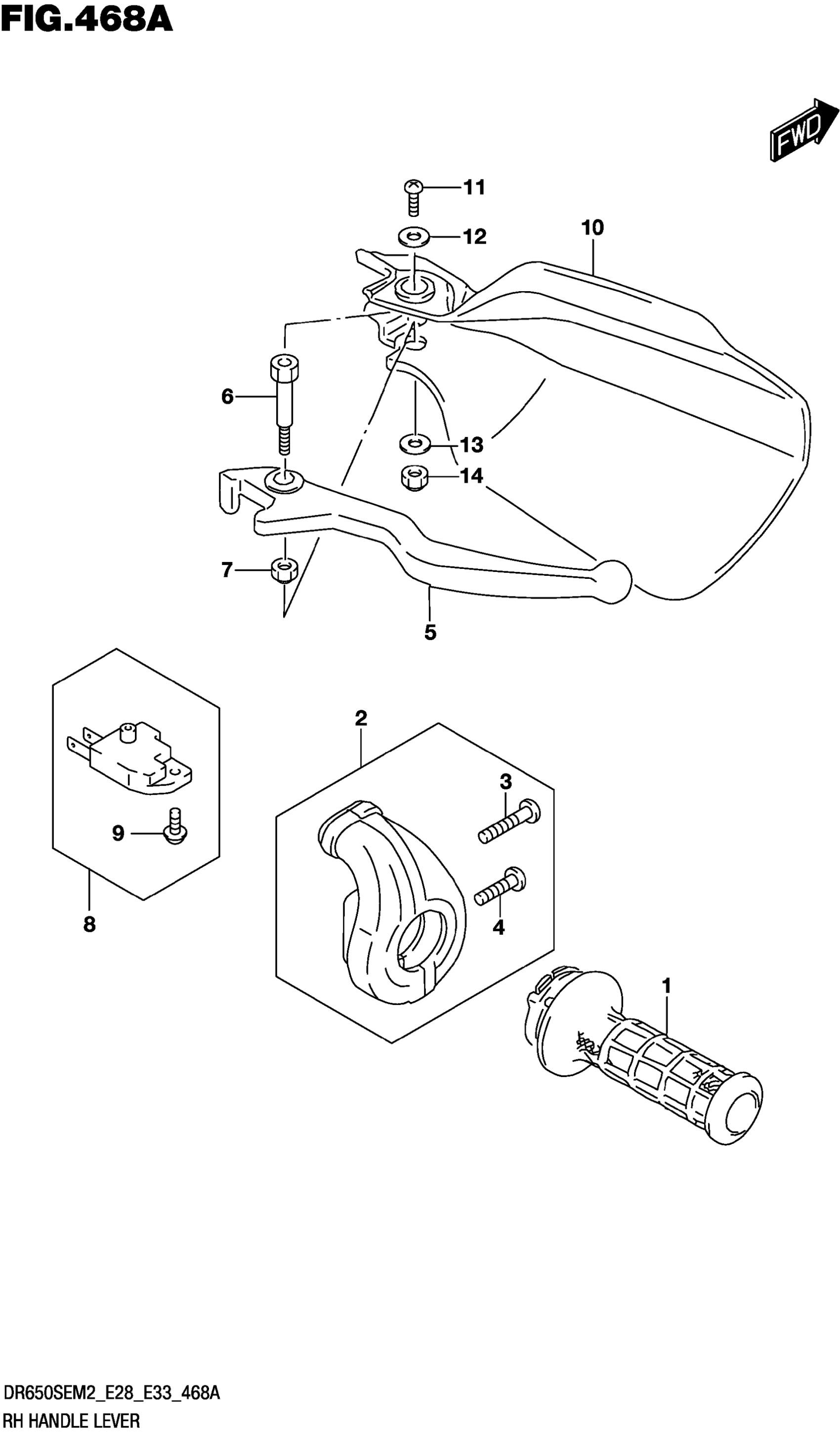 FIG.468A

FWD

11
12
10
6
13
14
7
5
2
3
9
4
8
1

DR650SEM2_E28_E33_468A
RH HANDLE LEVER