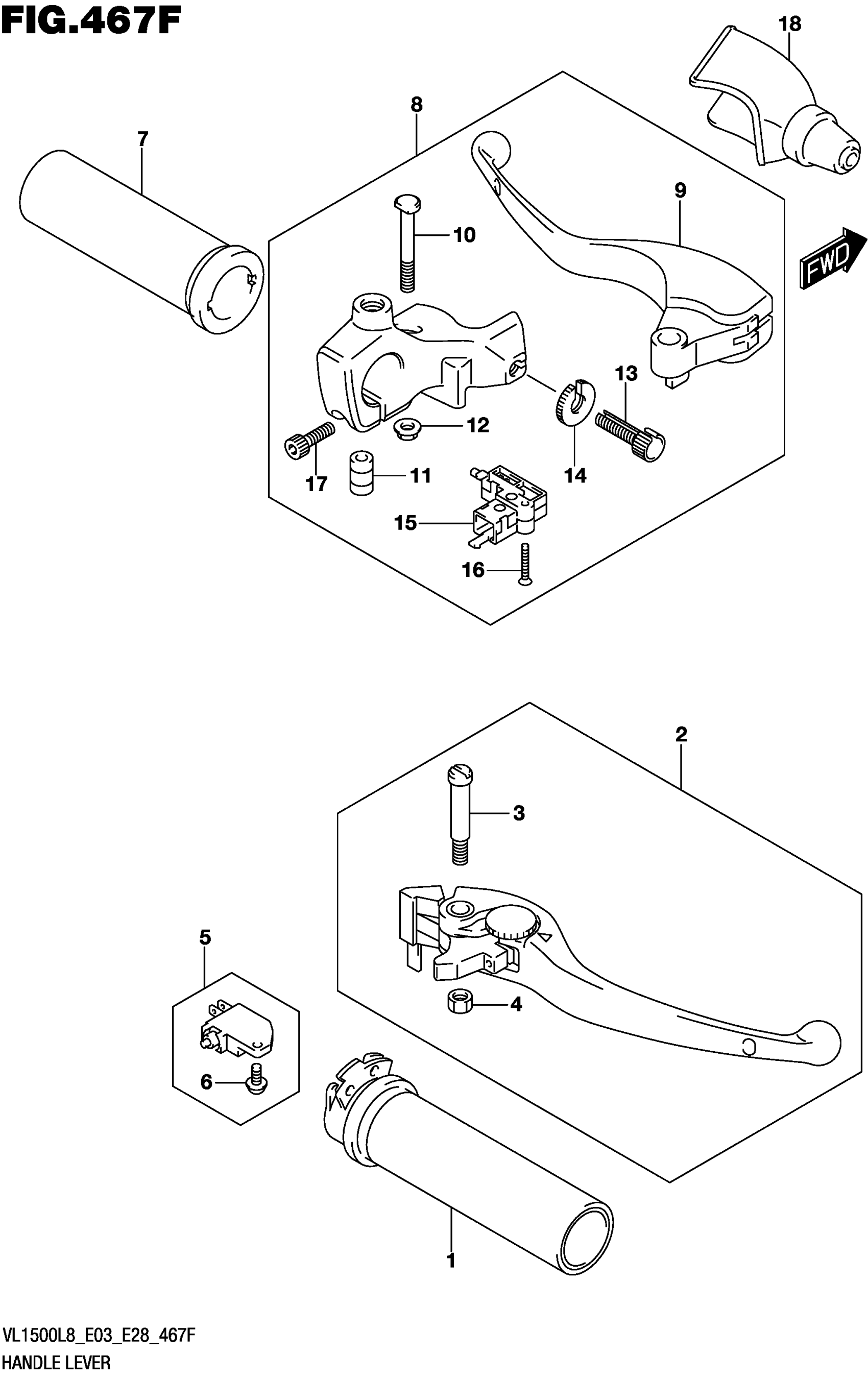 FIG.467F

18

8

7

9

10

FWD

13

12

17

11

14

15

16

2

3

5

4

6

1

VL1500L8_E03_E28_467F
HANDLE LEVER